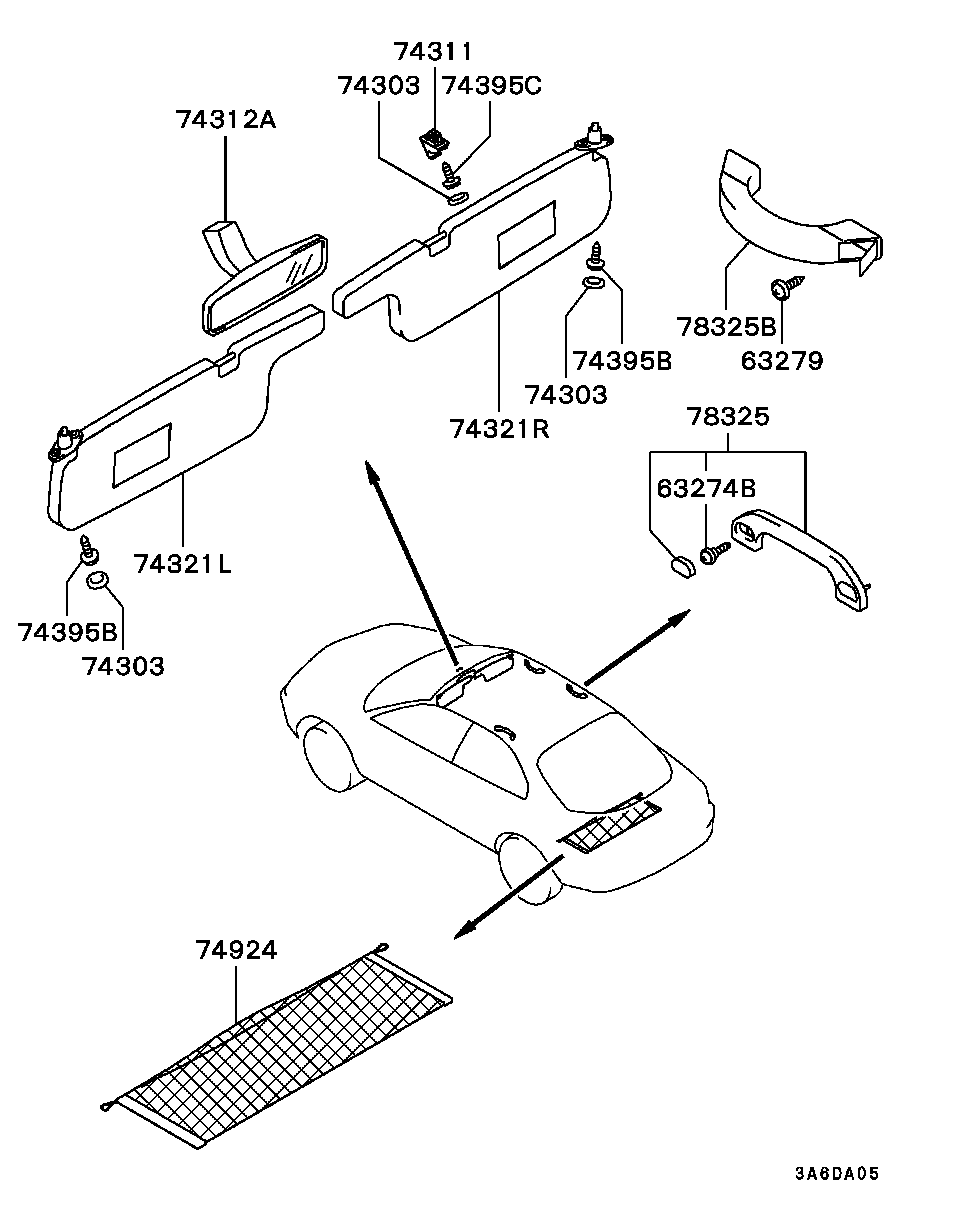 74311
74303
74395C
74312A
78325B
63279
74395B
74303
74321R
78325
63274B
74321L
74395B
74303
74924
3A6DA05