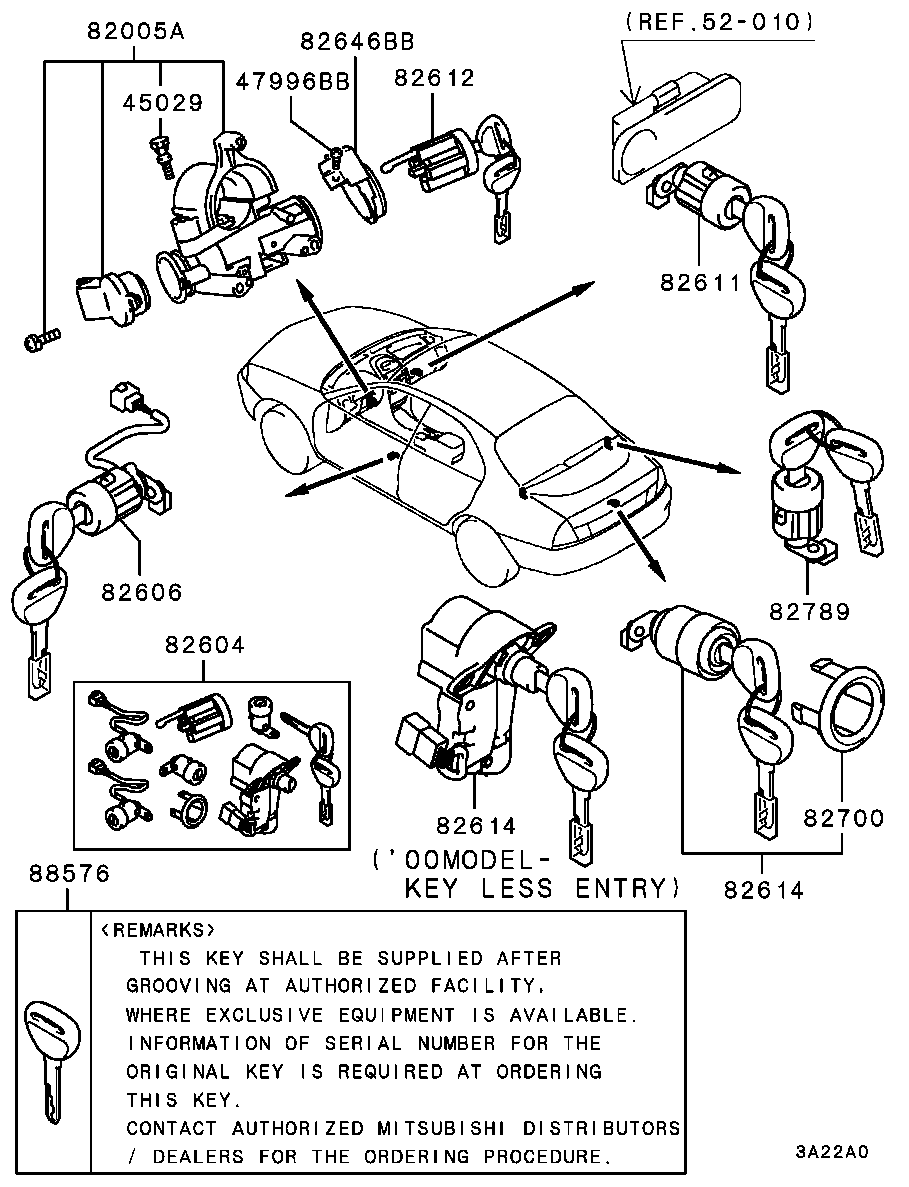 82005A
45029
82646BB
47996BB
82612
(REF.52-010)
82611
82606
82789
82604
82614
('00MODEL-
KEY LESS ENTRY)
82700
82614
88576

<REMARKS>
THIS KEY SHALL BE SUPPLIED AFTER GROOVING AT AUTHORIZED FACILITY, WHERE EXCLUSIVE EQUIPMENT IS AVAILABLE.
INFORMATION OF SERIAL NUMBER FOR THE ORIGINAL KEY IS REQUIRED AT ORDERING THIS KEY.
CONTACT AUTHORIZED MITSUBISHI DISTRIBUTORS / DEALERS FOR THE ORDERING PROCEDURE.

3A22A0