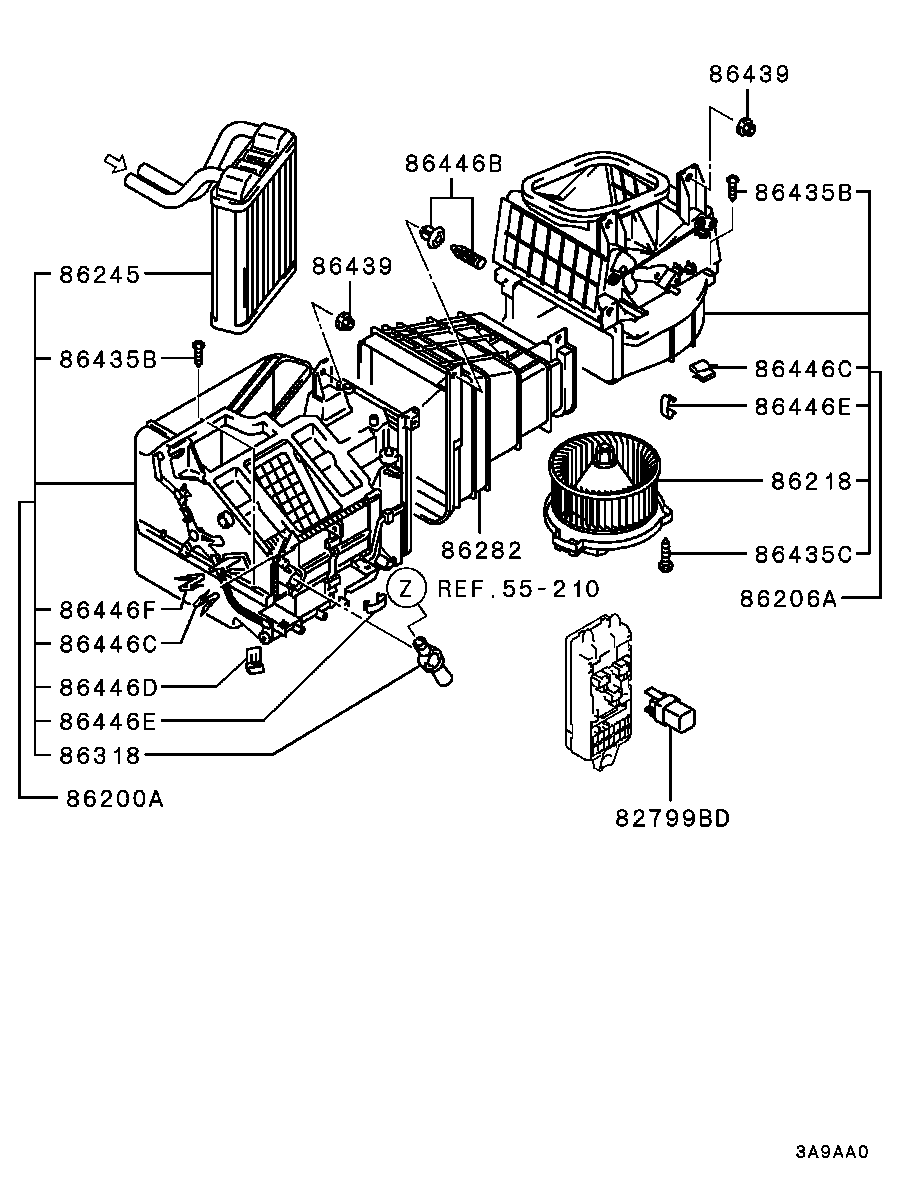 86439
86446B
86435B
86245
86439
86435B
86446C
86446E
86218
86282
86435C
Z
REF.55-210
86206A
86446F
86446C
86446D
86446E
86318
86200A
82799BD
3A9AA0