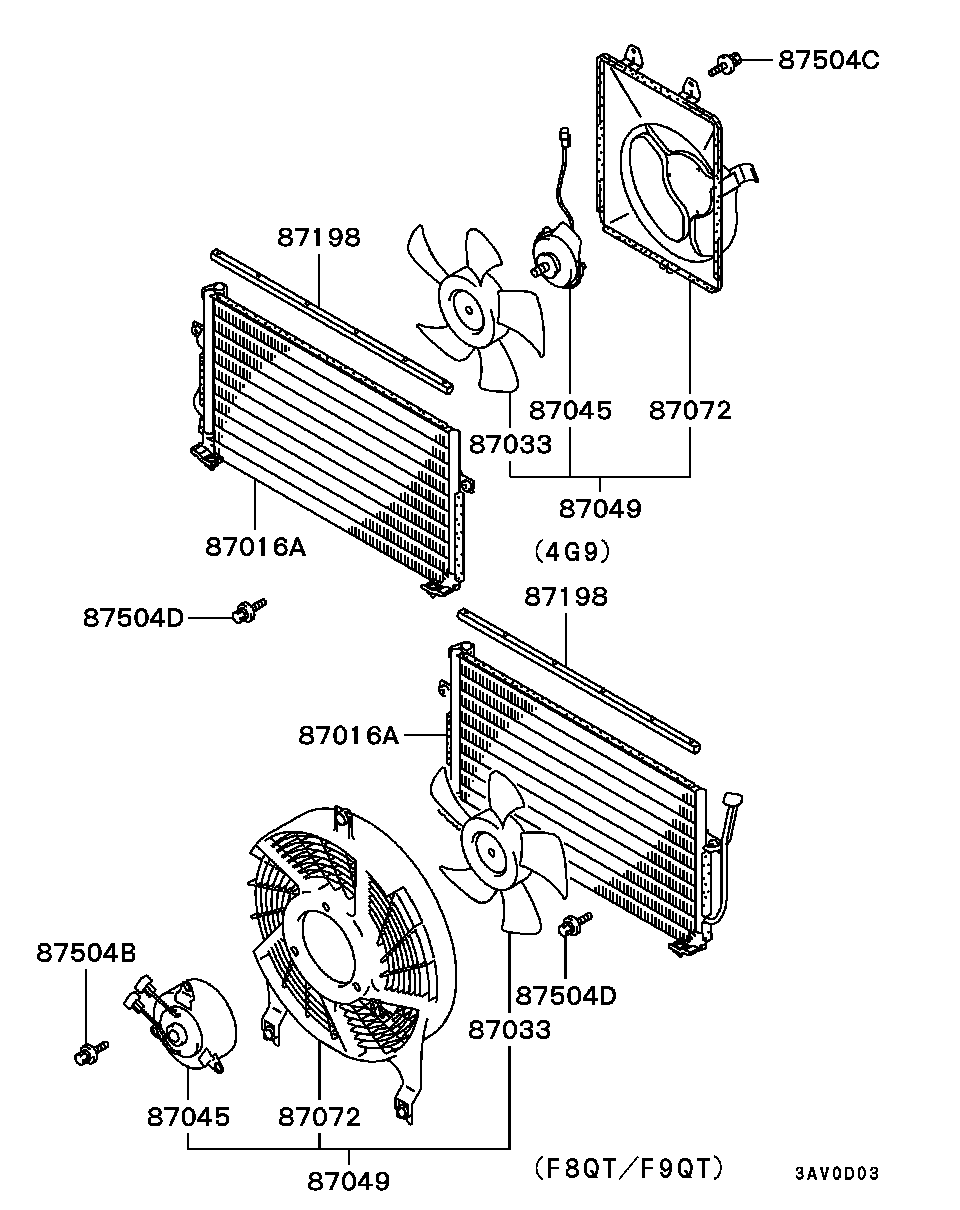 87504C

87198

87045
87072
87033
87049

87016A

(4G9)

87504D
87198

87016A

87504B

87504D
87033

87045
87072
87049

(F8QT/F9QT)
3AV0D03