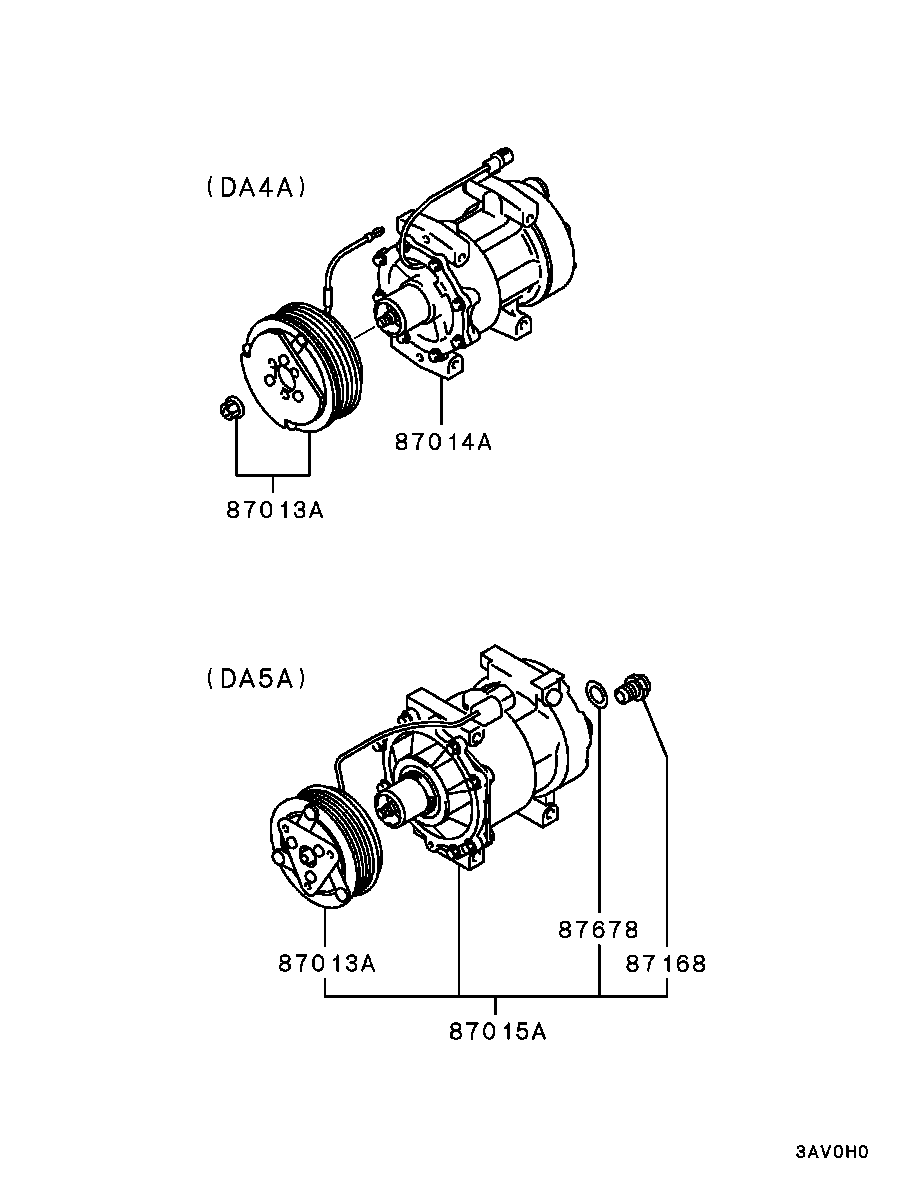 (DA4A)

87014A

87013A

(DA5A)

87678

87013A

87168

87015A

3AV0H0