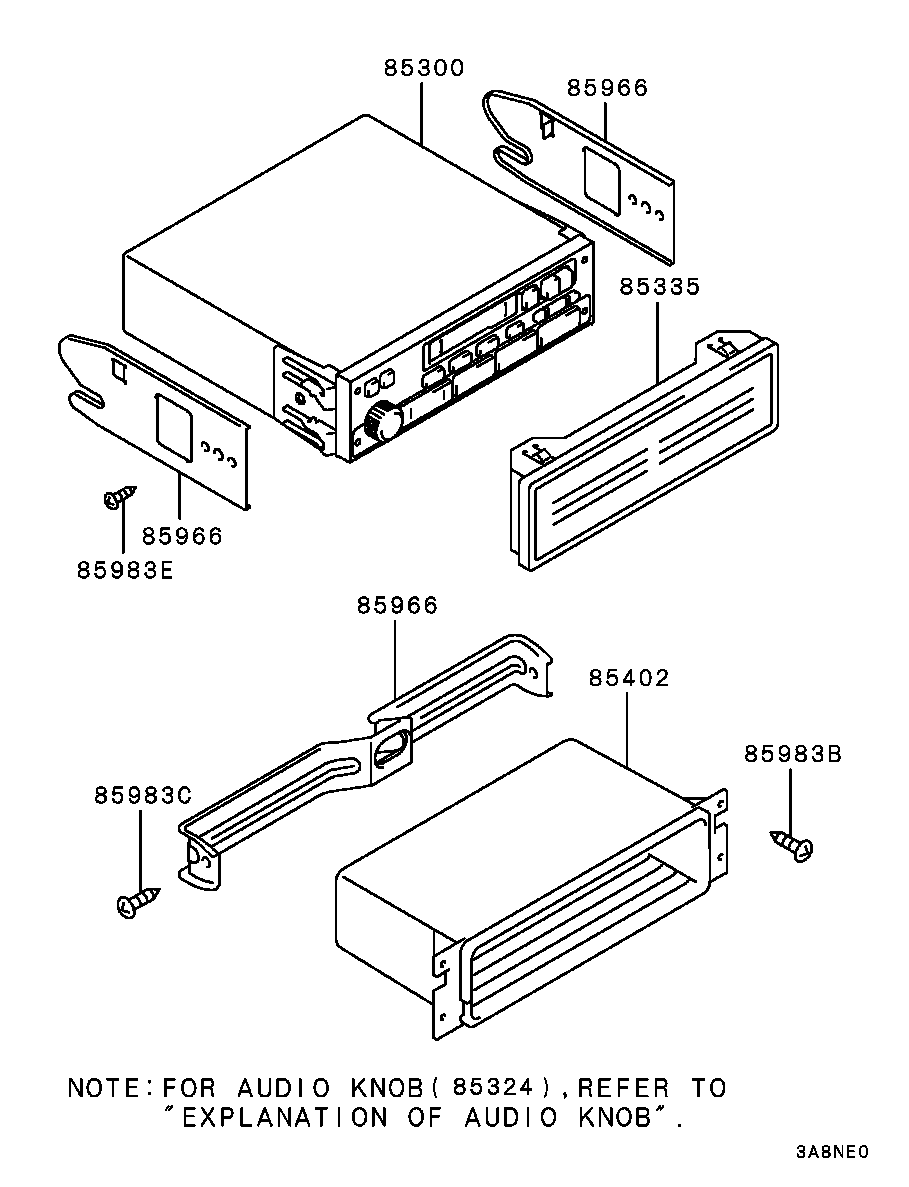 85300
85966
85335
85966
85983E
85966
85402
85983B
85983C

NOTE:FOR AUDIO KNOB(85324),REFER TO "EXPLANATION OF AUDIO KNOB".

3A8NE0