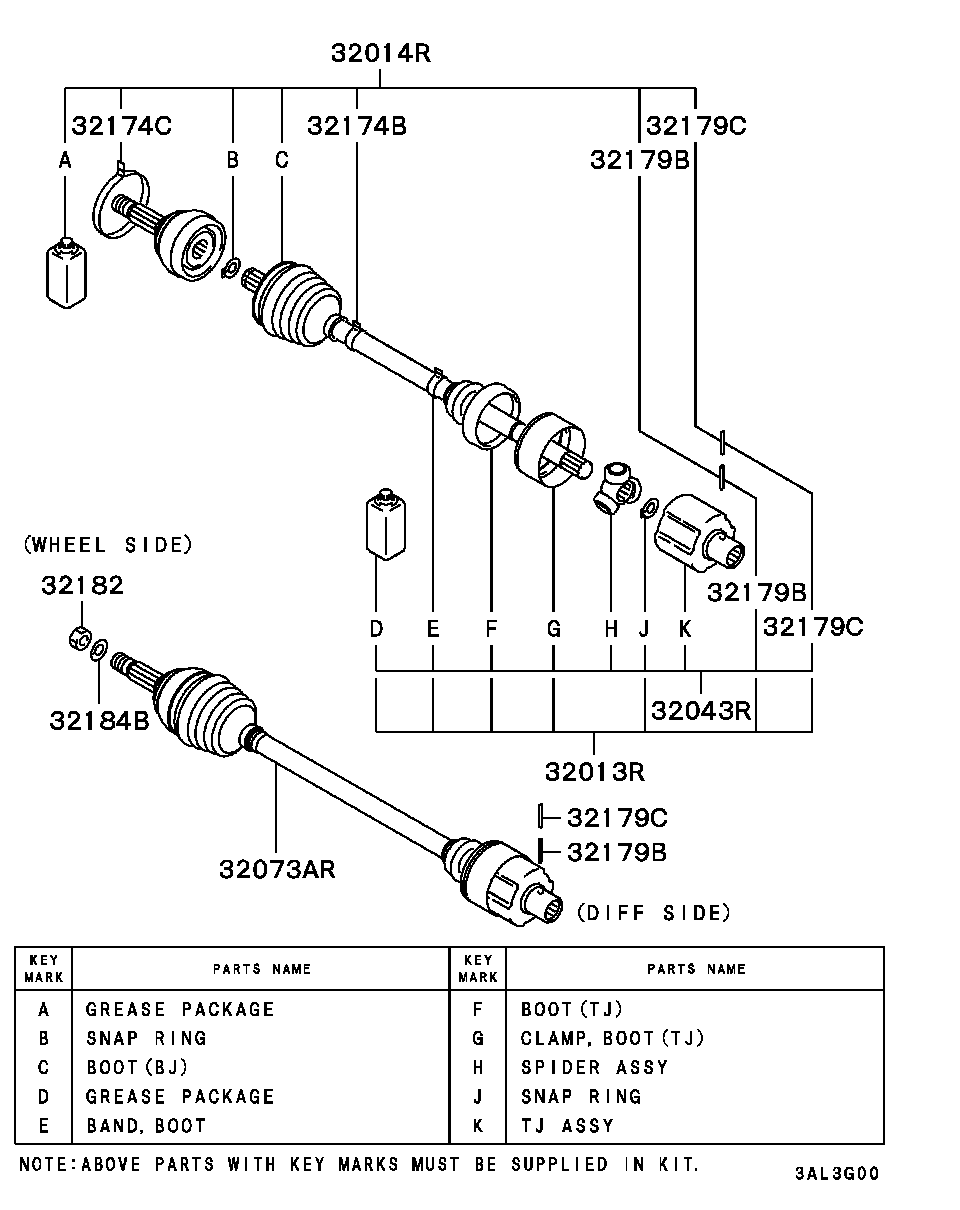 32014R

32174C

32174B

32179C

32179B

A B C

(WHEEL SIDE)

32182

32184B

32179B

32179C

D E F G H J K

32043R

32013R

32179C

32179B

32073AR

(DIFF SIDE)

| KEY MARK | PARTS NAME | KEY MARK | PARTS NAME |
|---|---|---|---|
| A | GREASE PACKAGE | F | BOOT(TJ) |
| B | SNAP RING | G | CLAMP, BOOT(TJ) |
| C | BOOT(BJ) | H | SPIDER ASSY |
| D | GREASE PACKAGE | J | SNAP RING |
| E | BAND, BOOT | K | TJ ASSY |

NOTE:ABOVE PARTS WITH KEY MARKS MUST BE SUPPLIED IN KIT.

3AL3G00