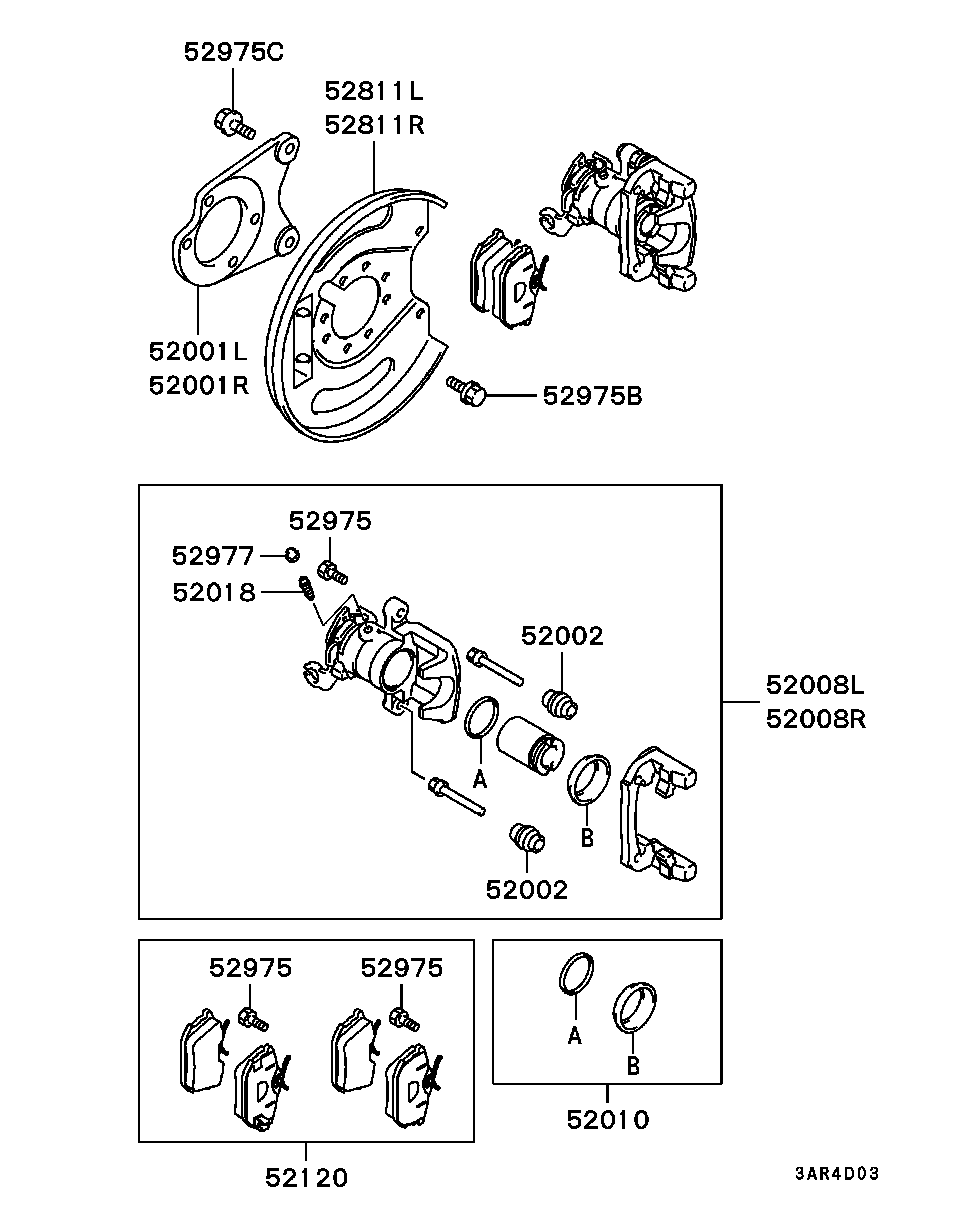 52975C
52811L
52811R
52001L
52001R
52975B
52975
52977
52018
52002
52008L
52008R
A
B
52002
52975
52975
A
B
52010
52120
3AR4D03