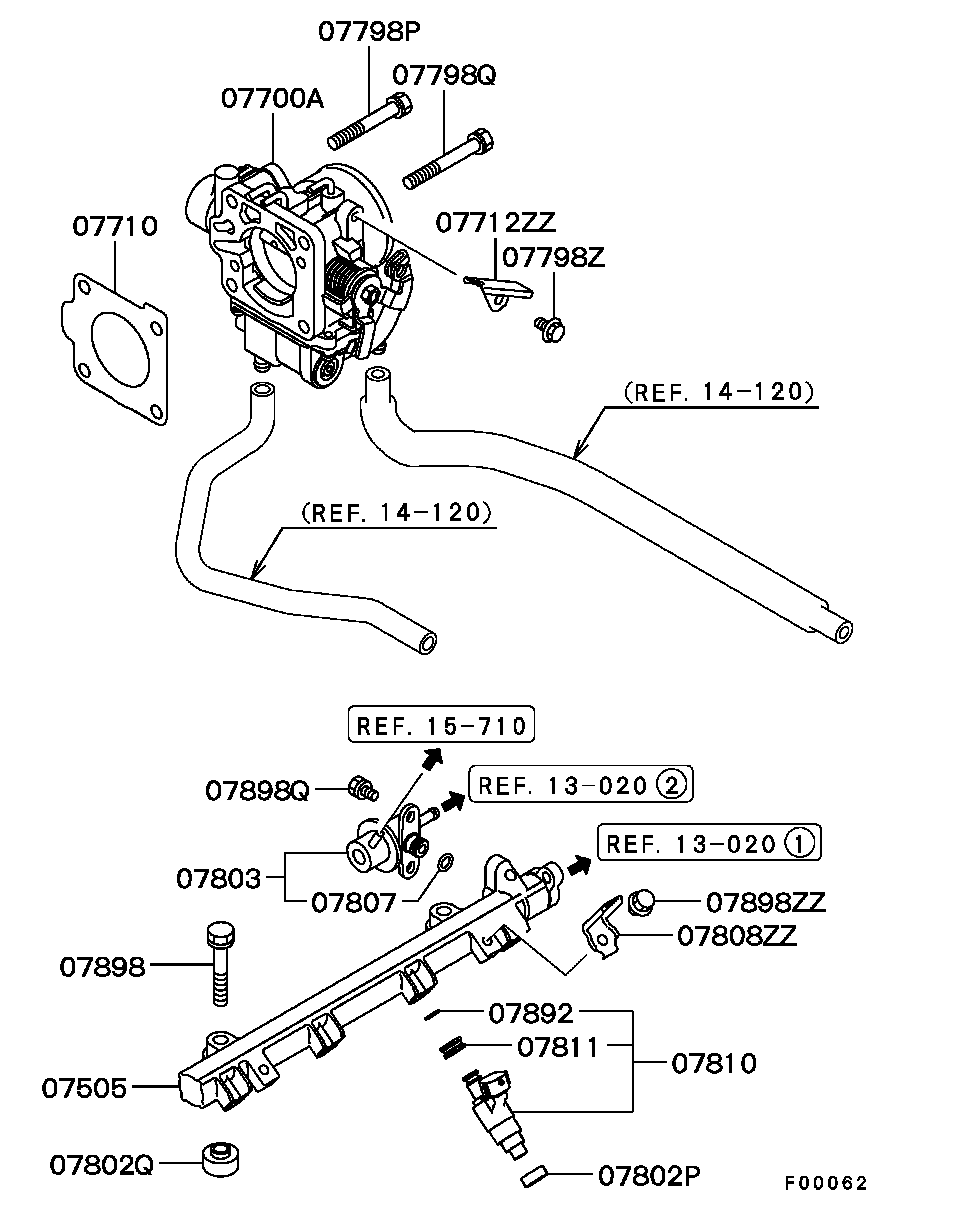 07798P
07798Q
07700A
07710
07712ZZ
07798Z
(REF. 14-120)
(REF. 14-120)
REF. 15-710
07898Q
REF. 13-020 ②
REF. 13-020 ①
07803
07807
07898ZZ
07808ZZ
07898
07892
07811
07810
07505
07802Q
07802P
F00062