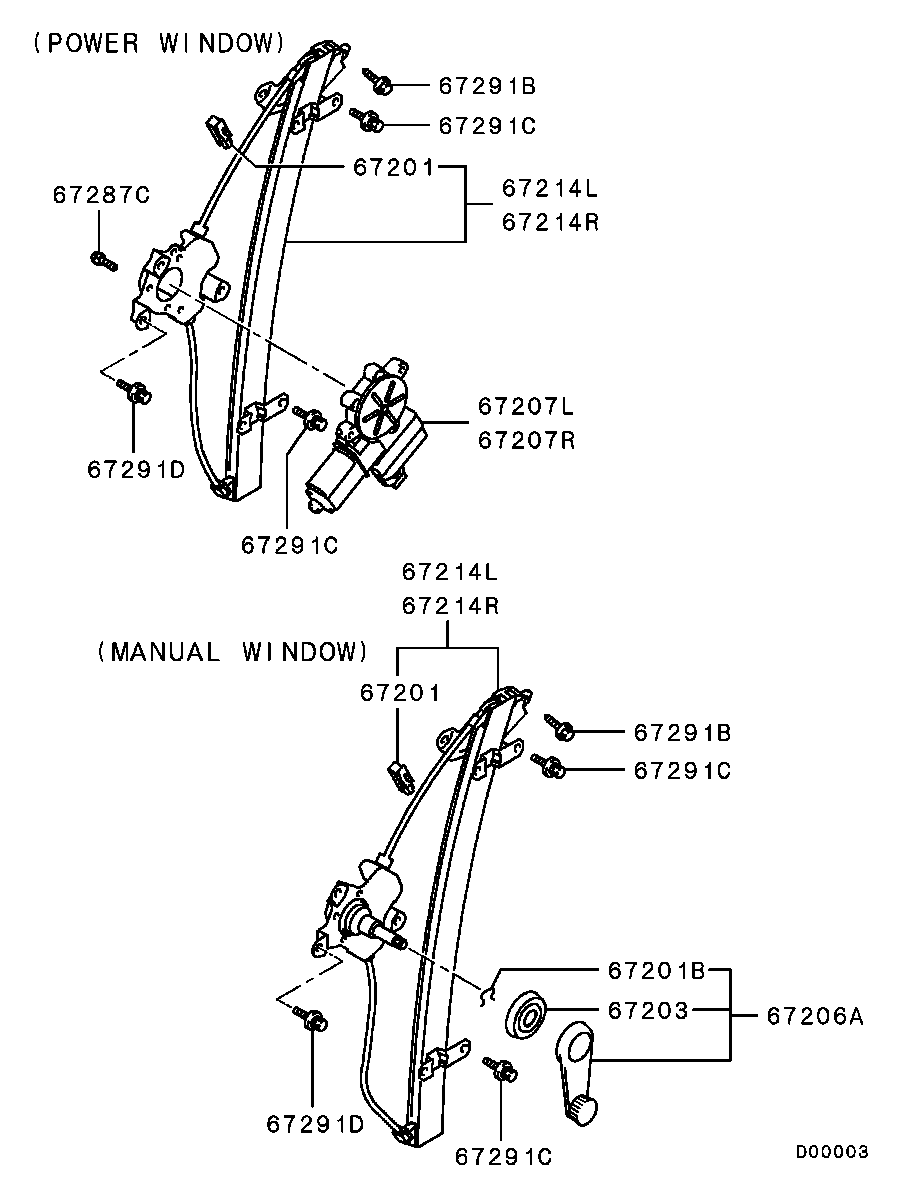 (POWER WINDOW)

67291B
67291C
67201
67214L
67214R
67287C
67207L
67207R
67291D
67291C

67214L
67214R
(MANUAL WINDOW)
67201
67291B
67291C
67201B
67203
67206A
67291D
67291C

D00003