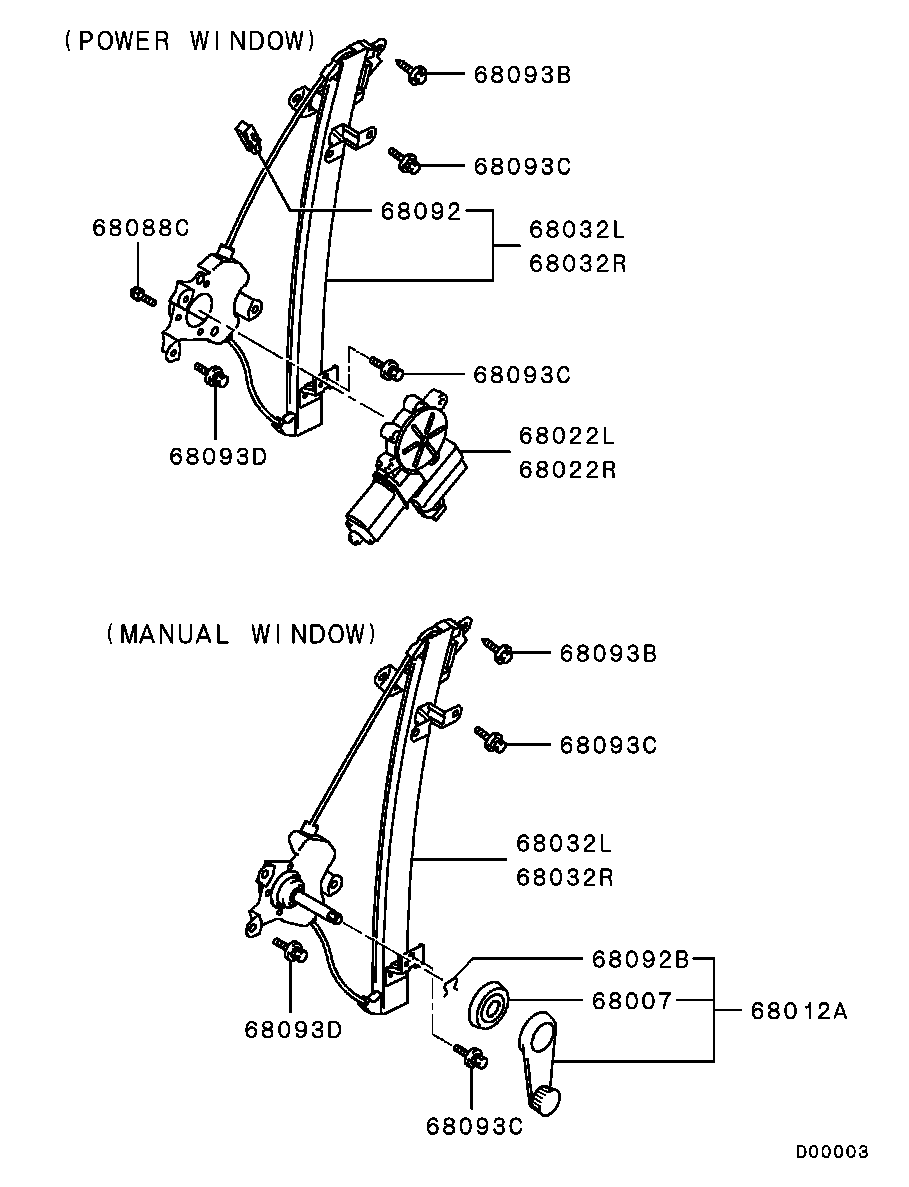 (POWER WINDOW)
68093B
68093C
68092
68032L
68032R
68088C
68093C
68093D
68022L
68022R

(MANUAL WINDOW)
68093B
68093C
68032L
68032R
68092B
68007
68012A
68093D
68093C
D00003