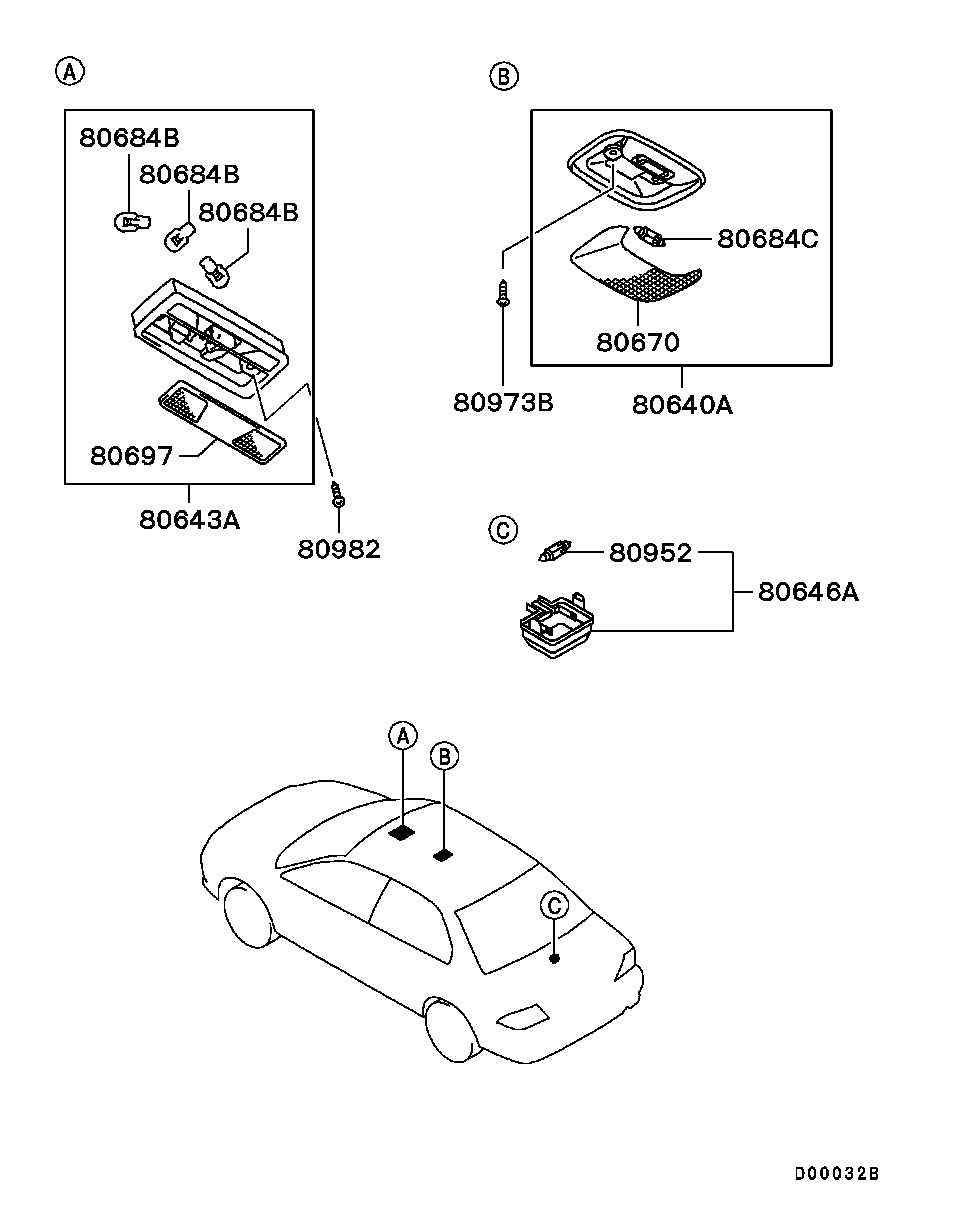 A

80684B
80684B
80684B
80697
80643A
80982

B

80684C
80670
80973B
80640A

C

80952
80646A

A
B
C

D00032B