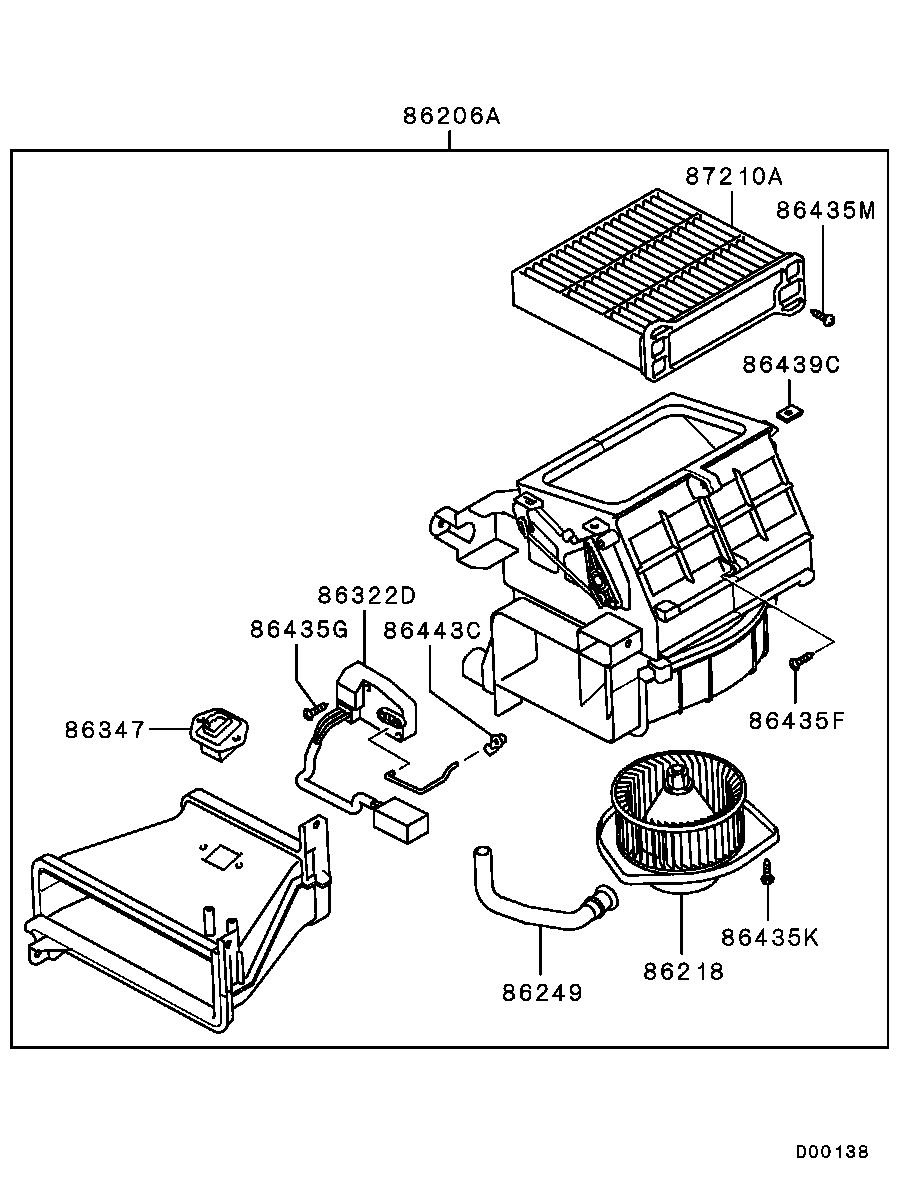 86206A

87210A

86435M

86439C

86322D

86435G

86443C

86347

86435F

86435K

86218

86249

D00138