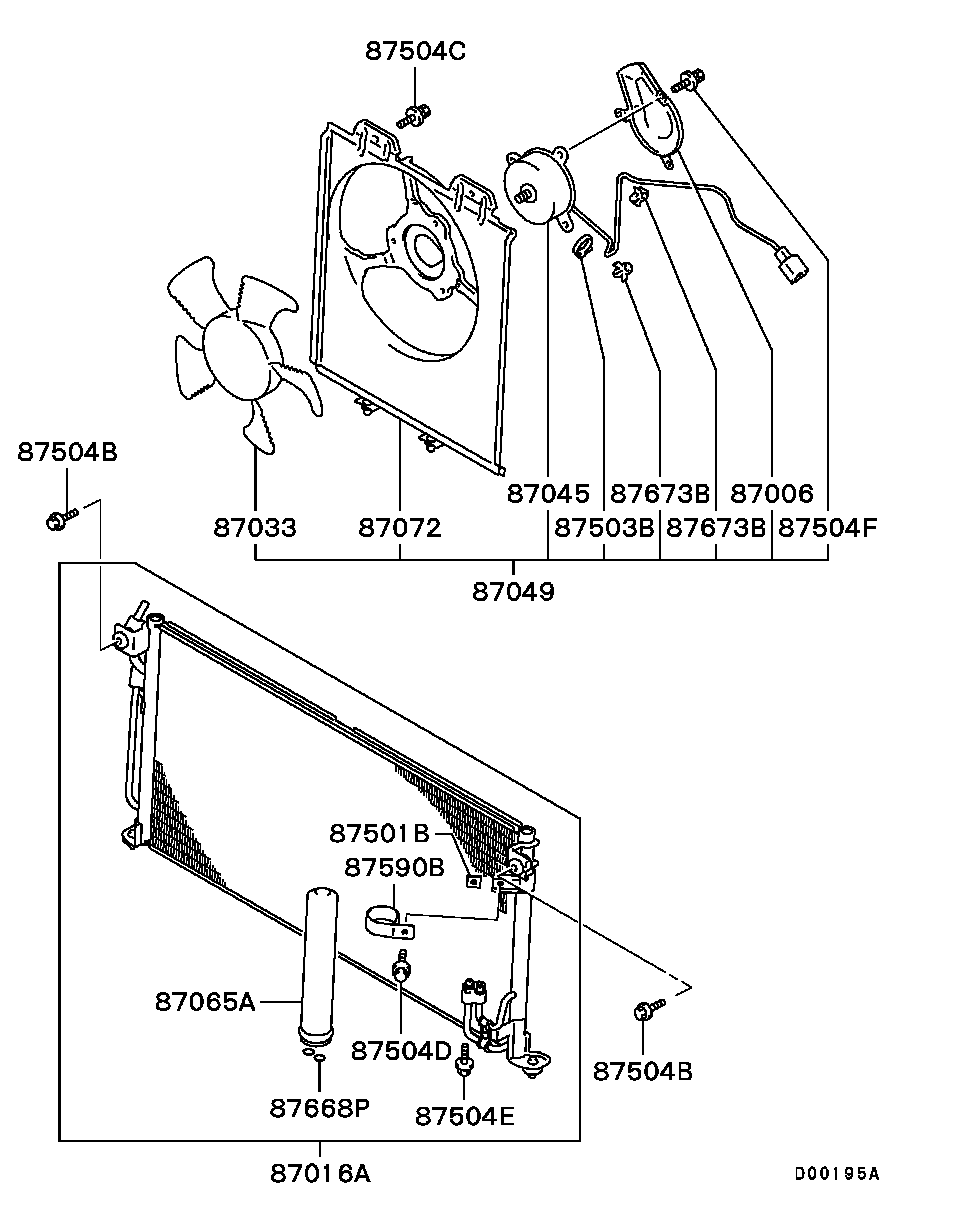 87504C

87504B

87045 87673B 87006

87033 87072 87503B 87673B 87504F

87049

87501B

87590B

87065A

87504D

87504B

87668P

87504E

87016A

D00195A