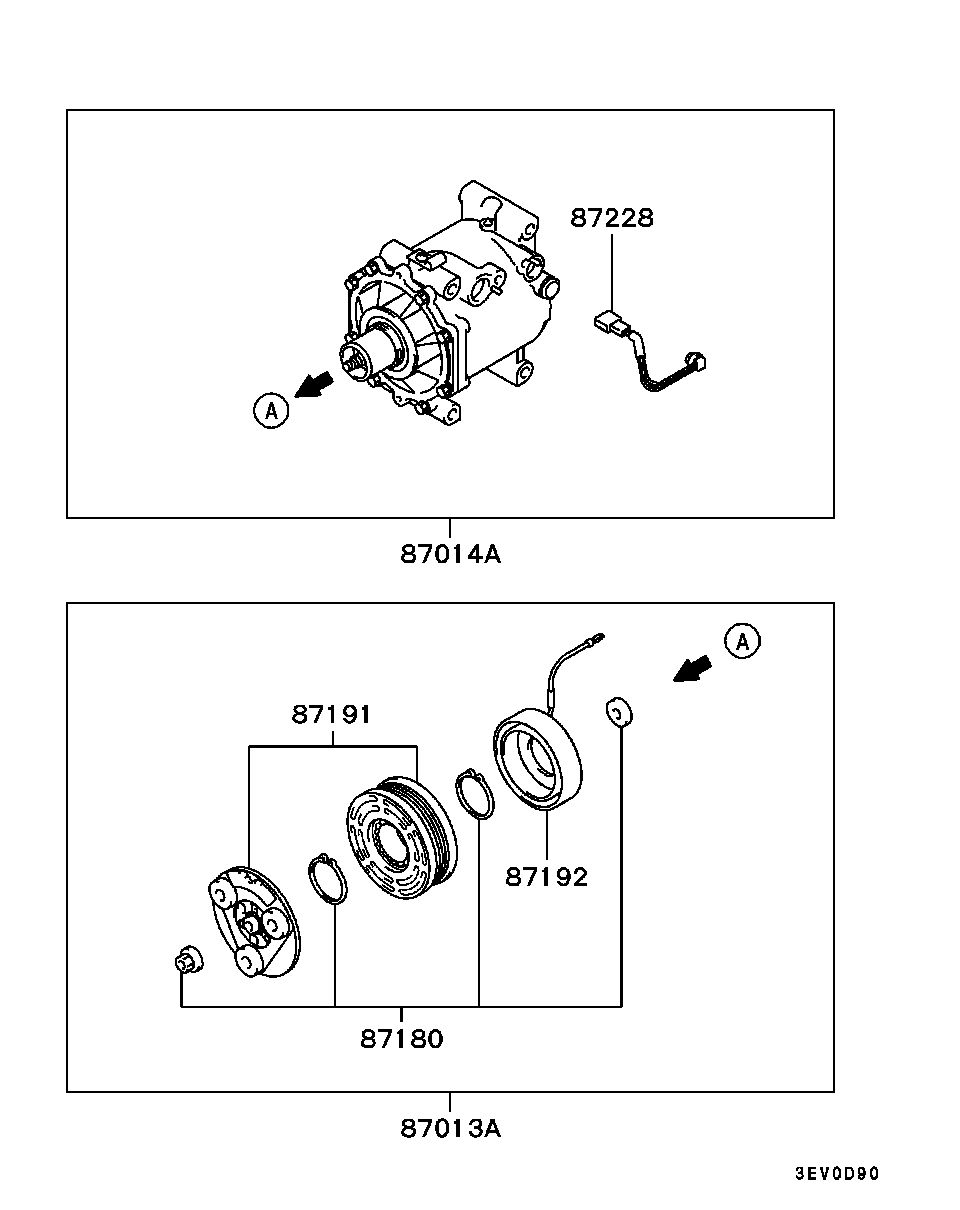 87228

A

87014A

A

87191

87192

87180

87013A

3EV0D90