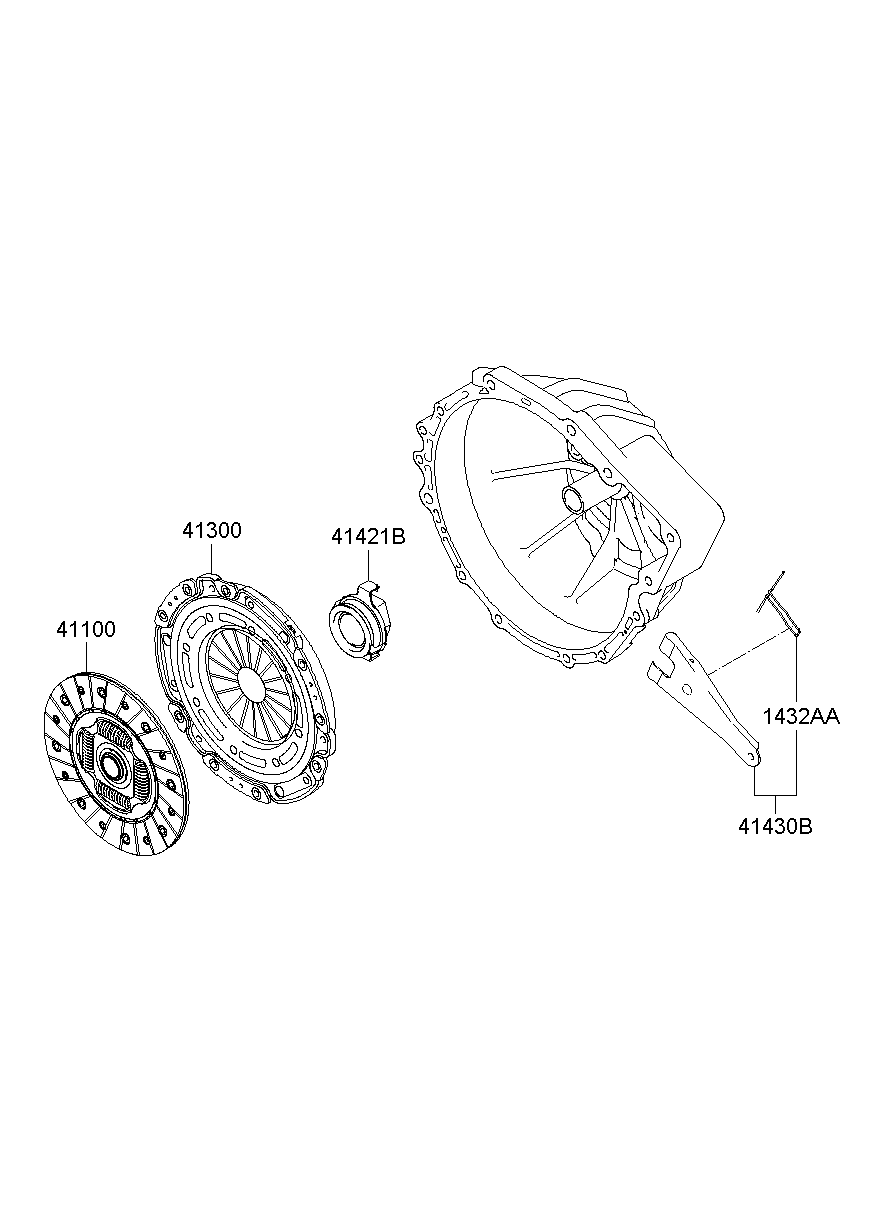 41300
41421B
41100
1432AA
41430B