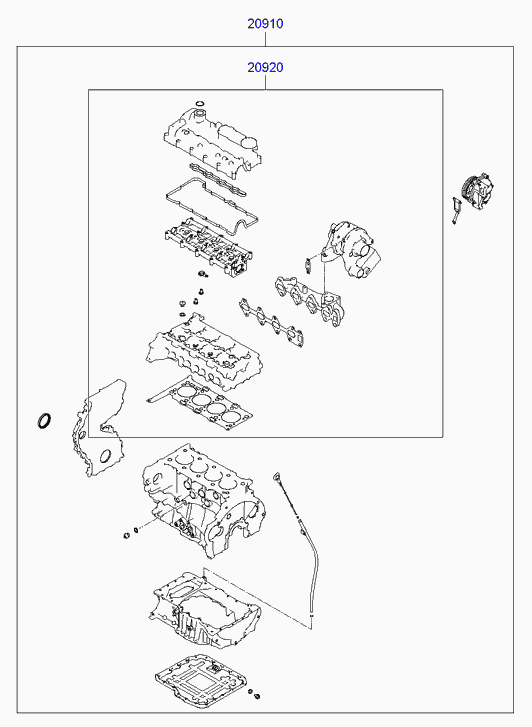 20910

20920