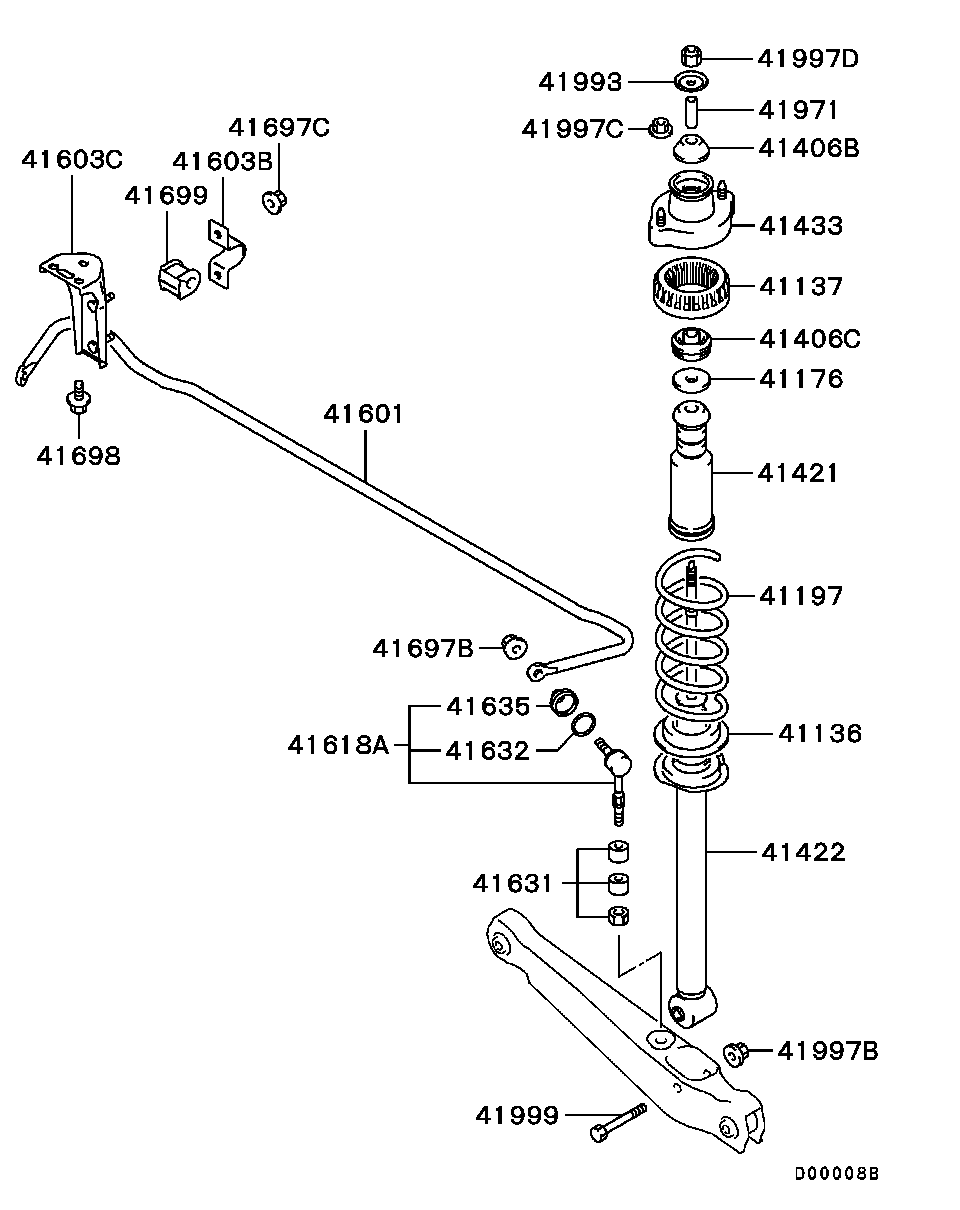 41997D
41993
41971
41997C
41406B
41697C
41603C
41603B
41699
41433
41137
41406C
41176
41698
41601
41421
41197
41697B
41635
41618A
41632
41136
41422
41631
41997B
41999
D00008B