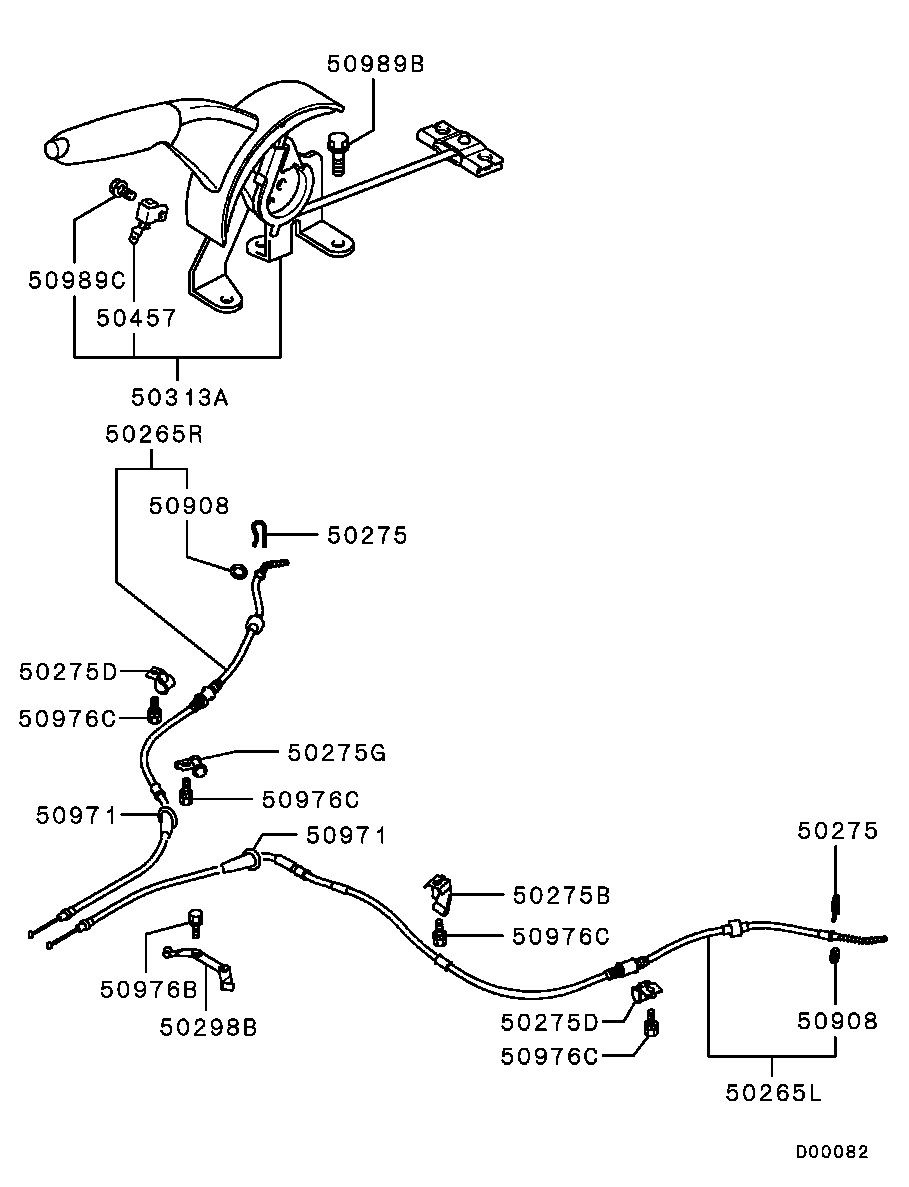 50989B

50989C

50457

50313A

50265R

50908

50275

50275D

50976C

50275G

50976C

50971

50971

50275

50275B

50976C

50976B

50298B

50275D

50976C

50908

50265L

D00082