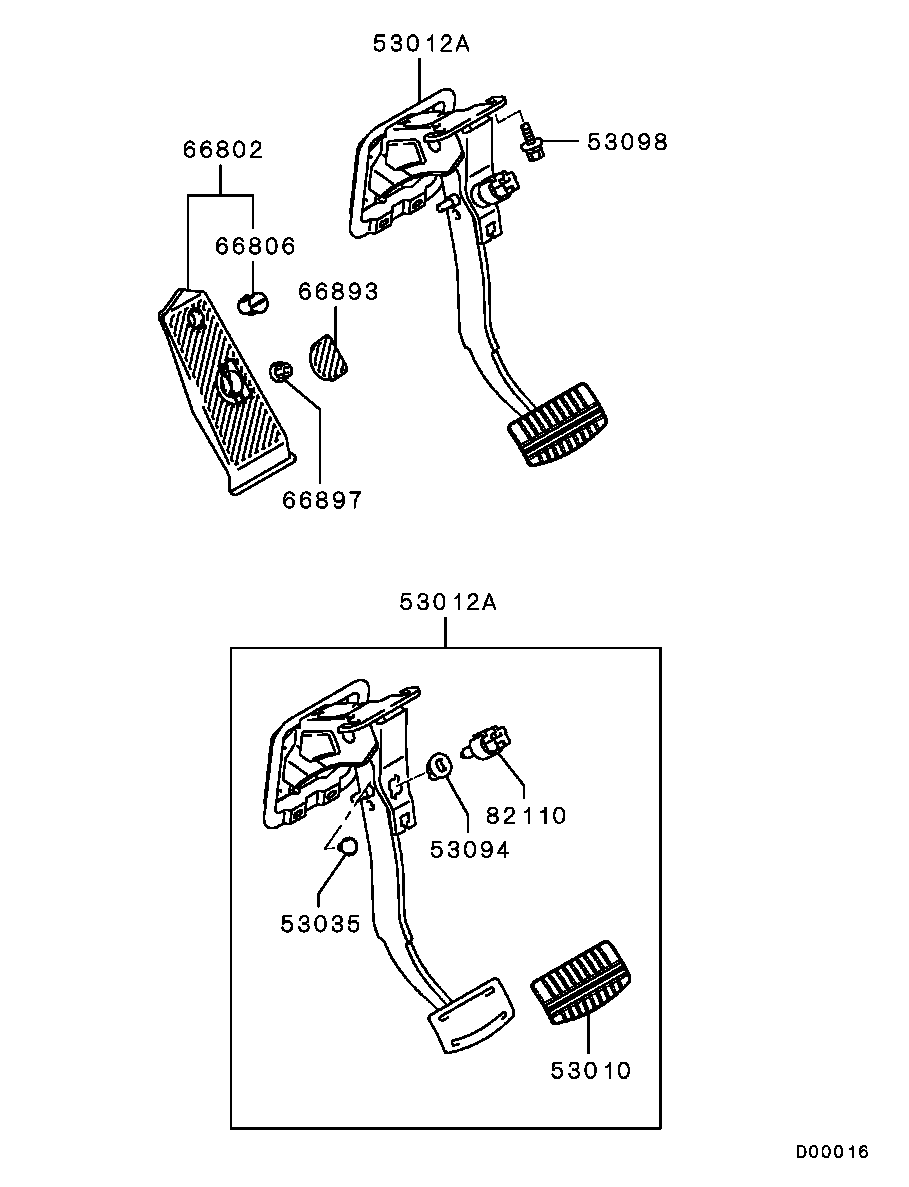 53012A

53098

66802

66806

66893

66897

53012A

82110

53094

53035

53010

D00016