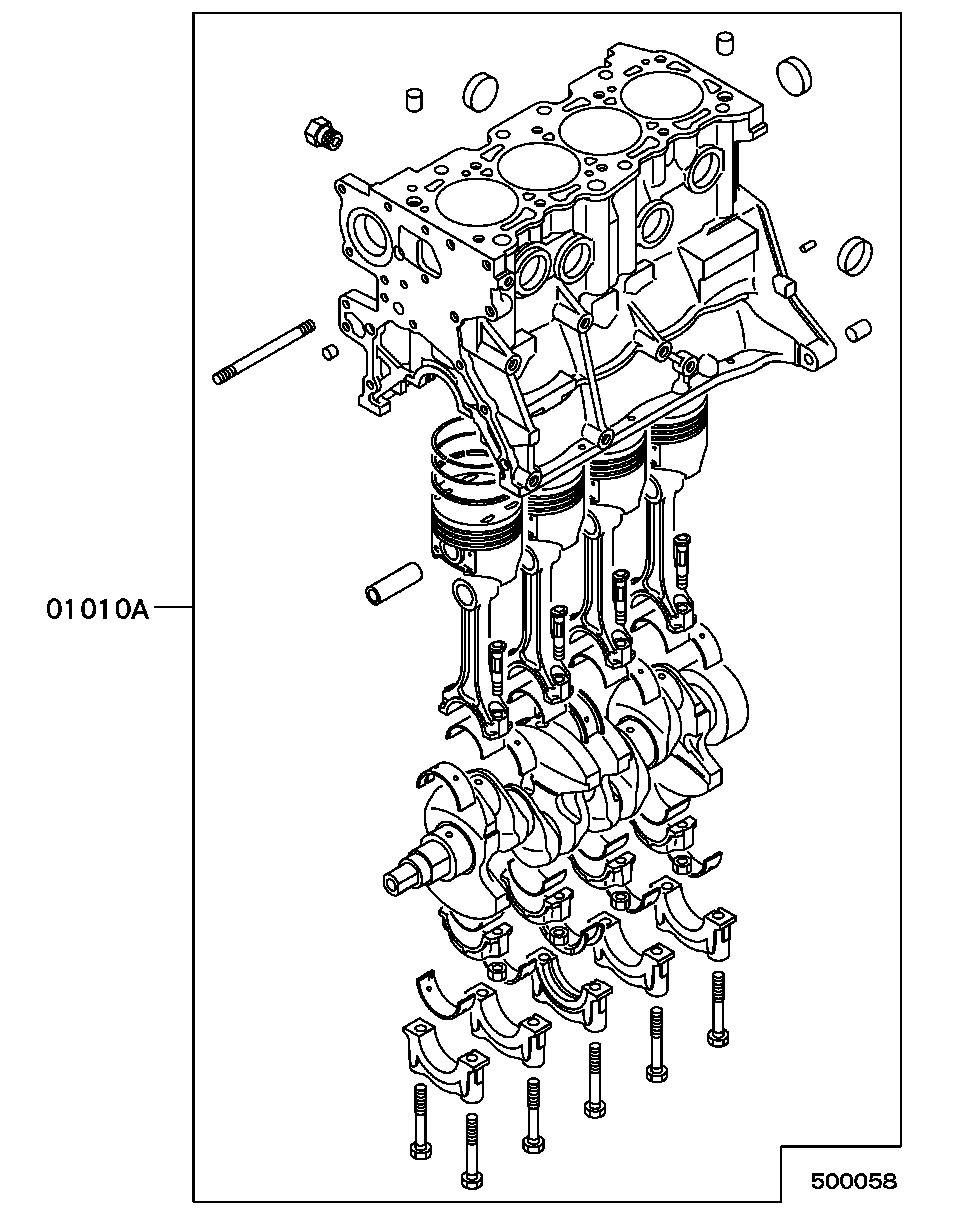 01010A

500058