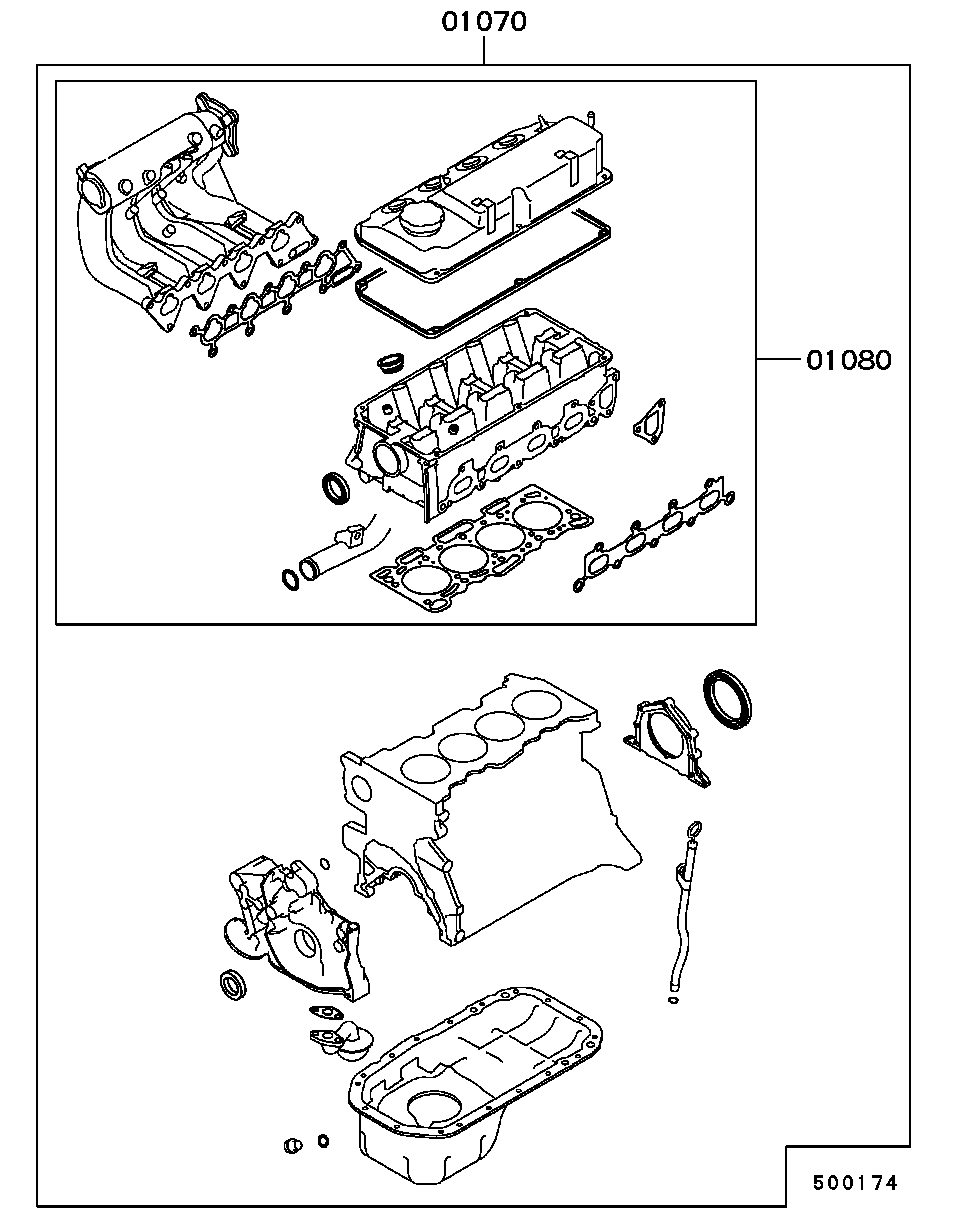 01070

01080

500174