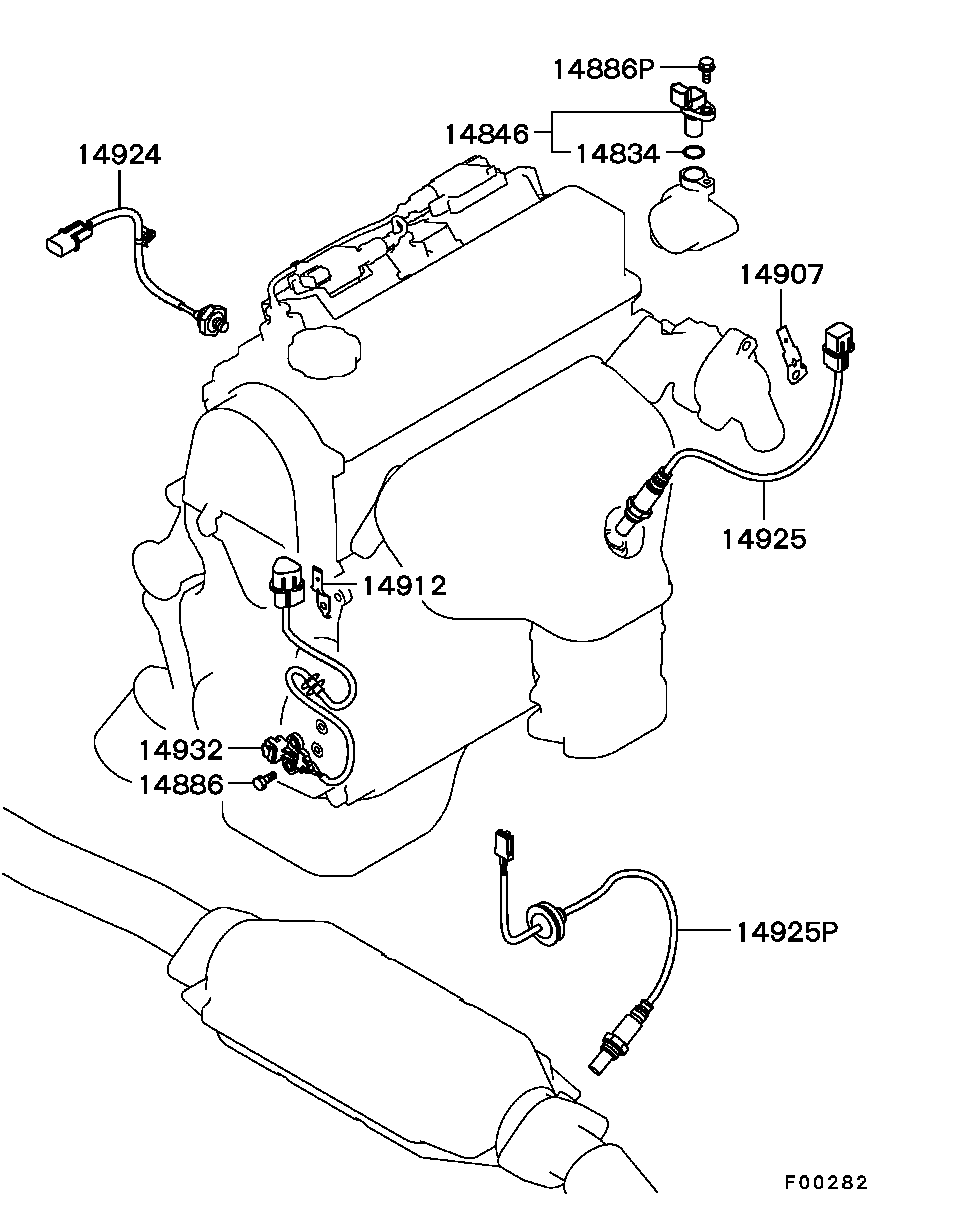 14886P
14846
14834
14924
14907
14925
14912
14932
14886
14925P
F00282