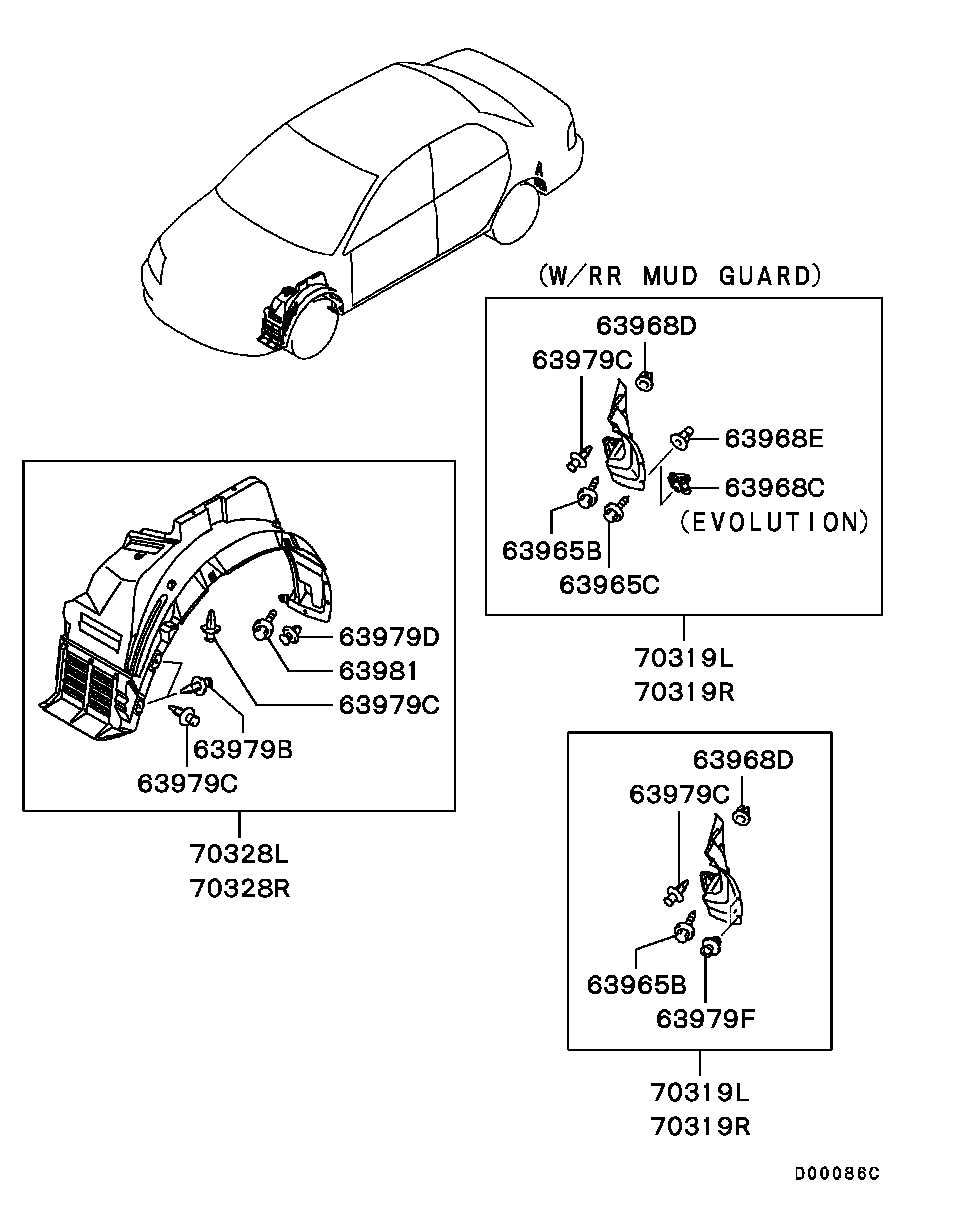 (W/RR MUD GUARD)

63968D
63979C
63968E
63968C
(EVOLUTION)
63965B
63965C

70319L
70319R

63979D
63981
63979C
63979B
63979C

70328L
70328R

63968D
63979C
63965B
63979F

70319L
70319R

D00086C