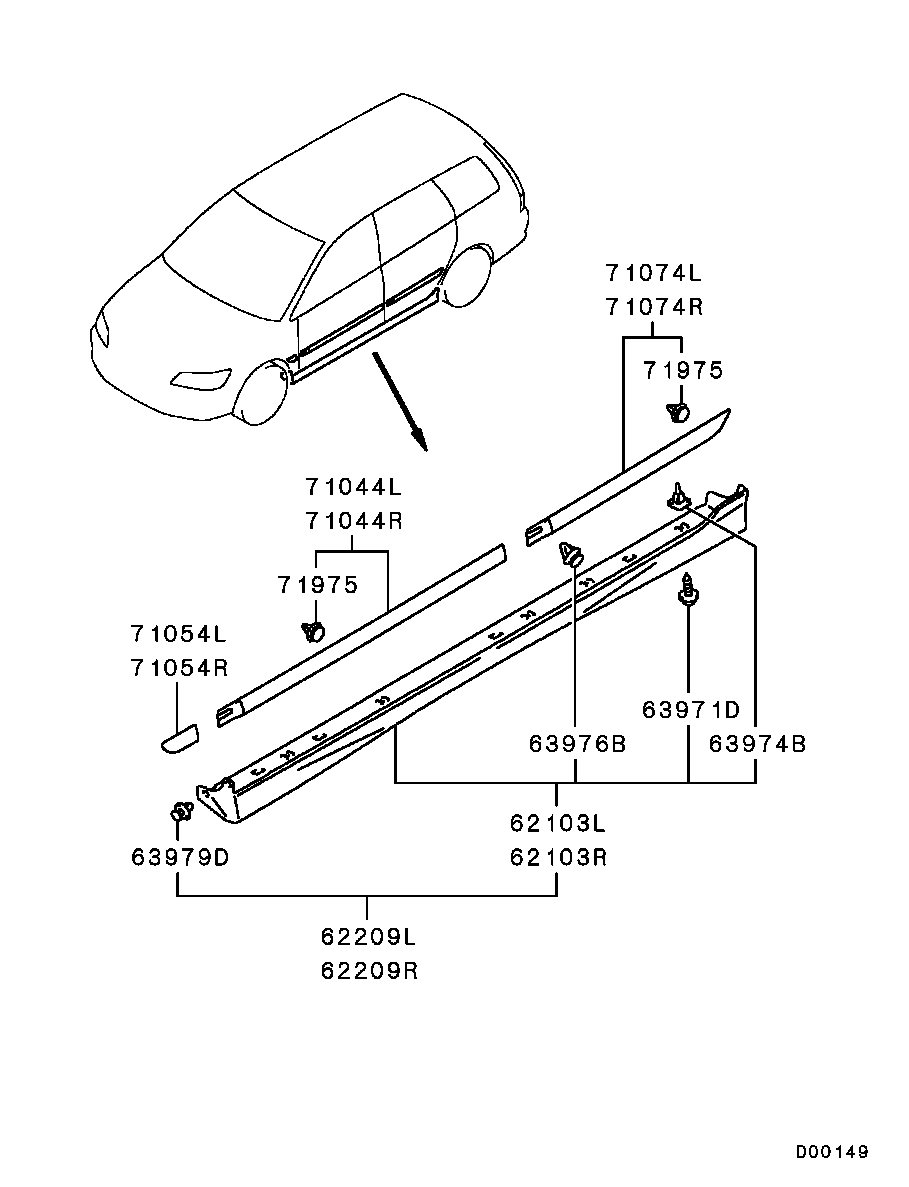 71074L
71074R
71975
71044L
71044R
71975
71054L
71054R
63971D
63976B
63974B
62103L
62103R
63979D
62209L
62209R
D00149