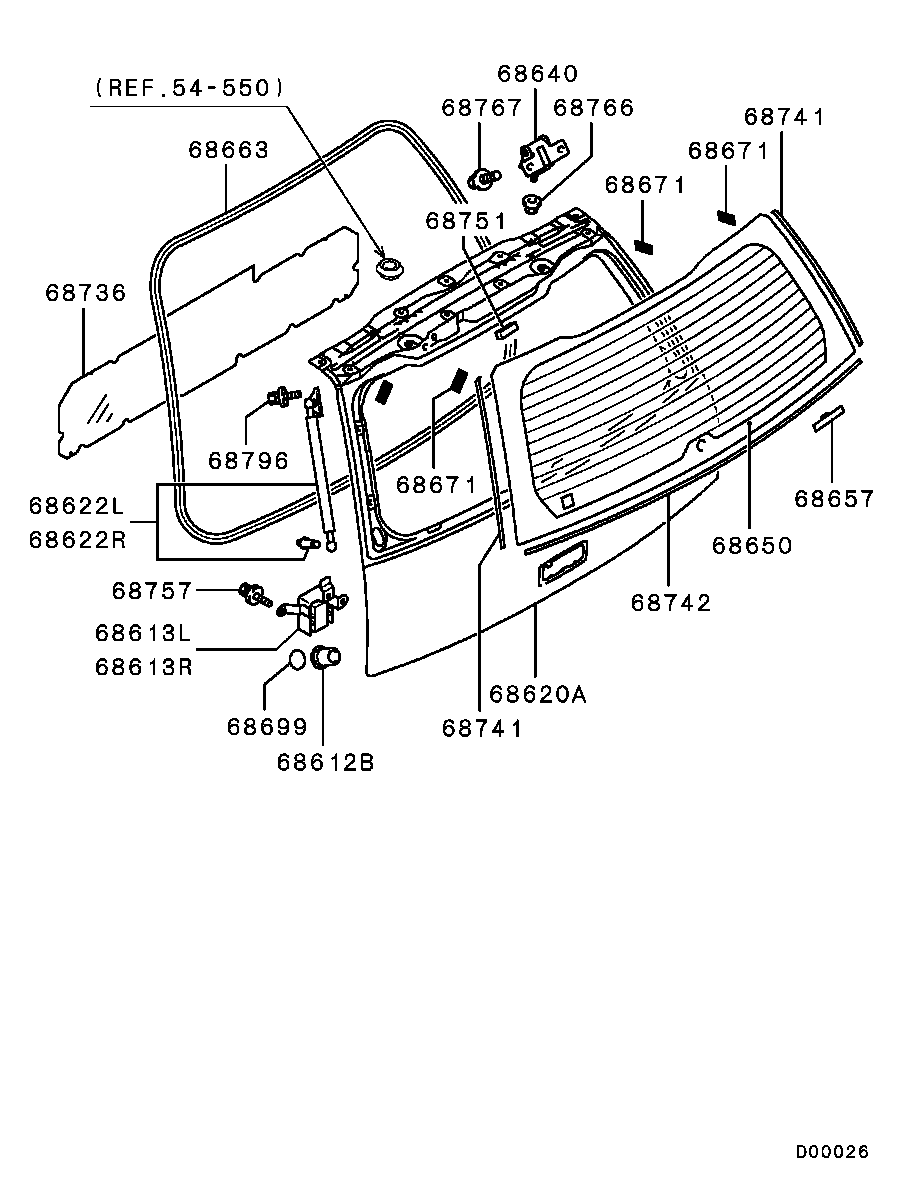 (REF.54-550)
68640
68767
68766
68741
68663
68671
68671
68751
68736
68796
68671
68622L
68622R
68657
68650
68757
68742
68613L
68613R
68620A
68699
68741
68612B
D00026