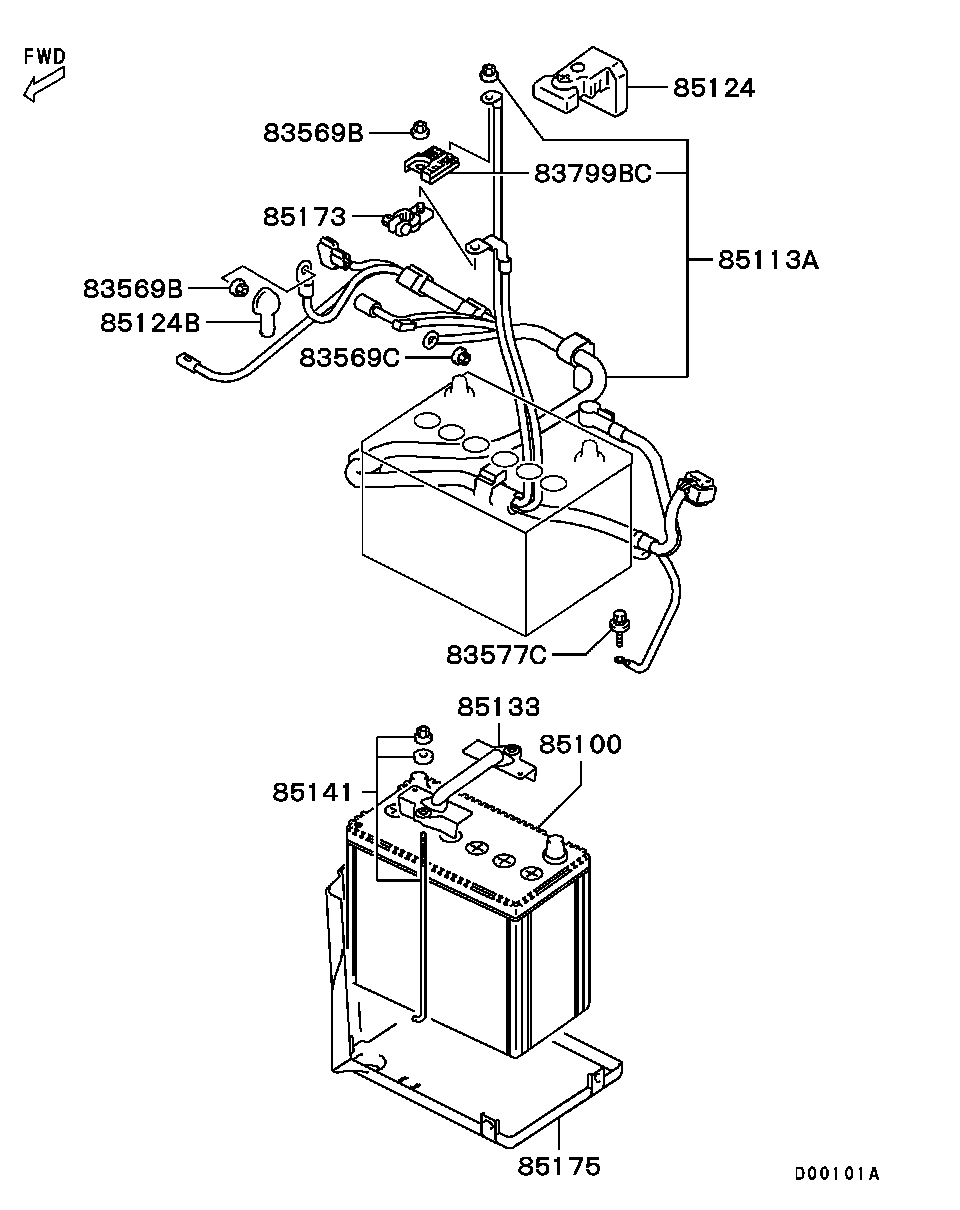 FWD

85124

83569B

83799BC

85173

85113A

83569B

85124B

83569C

83577C

85133

85100

85141

85175

D00101A