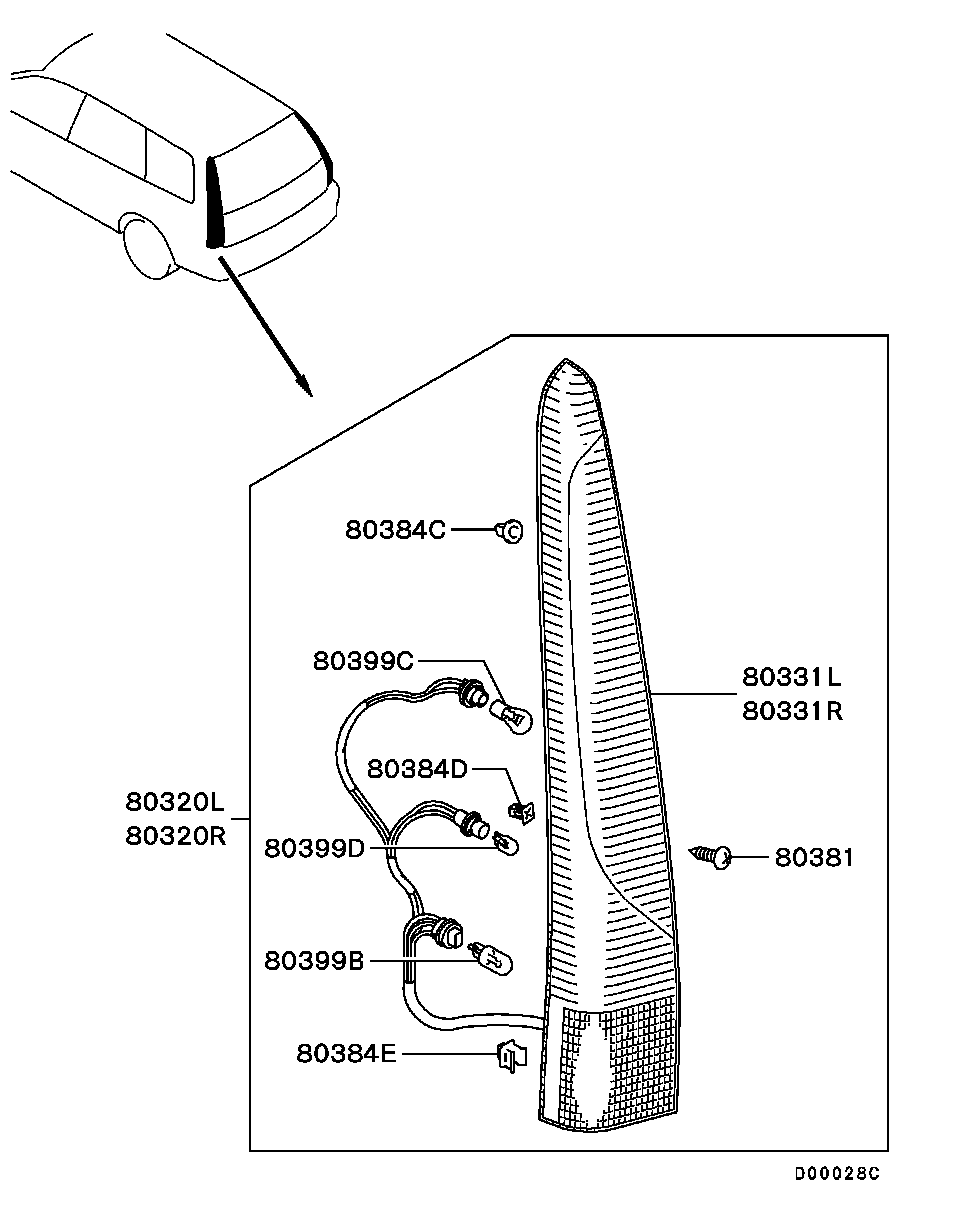 80384C
80399C
80331L
80331R
80384D
80320L
80320R
80399D
80381
80399B
80384E
D00028C