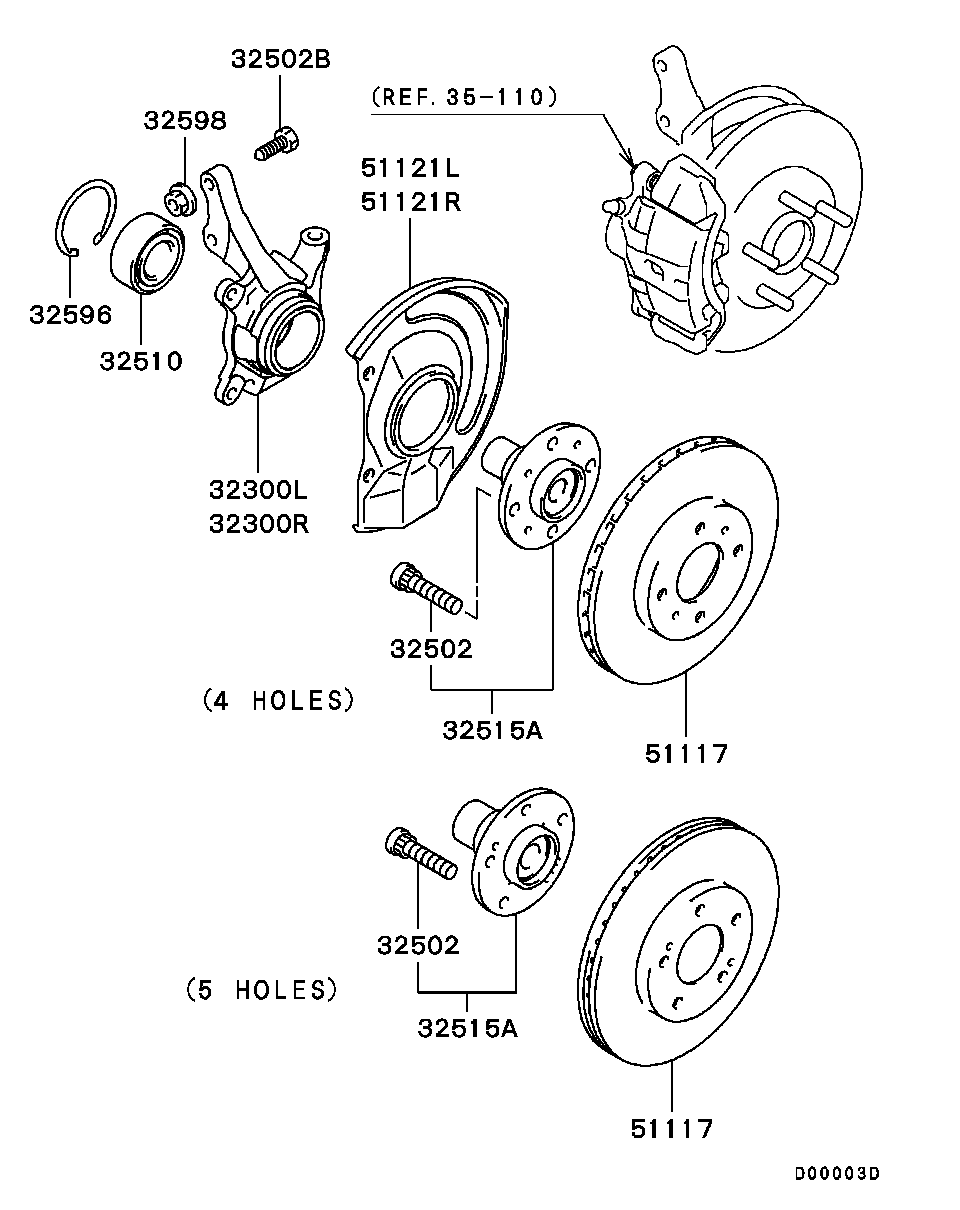 32502B

(REF. 35-110)

32598

51121L
51121R

32596

32510

32300L
32300R

32502

(4 HOLES)

32515A

51117

32502

(5 HOLES)

32515A

51117

D00003D