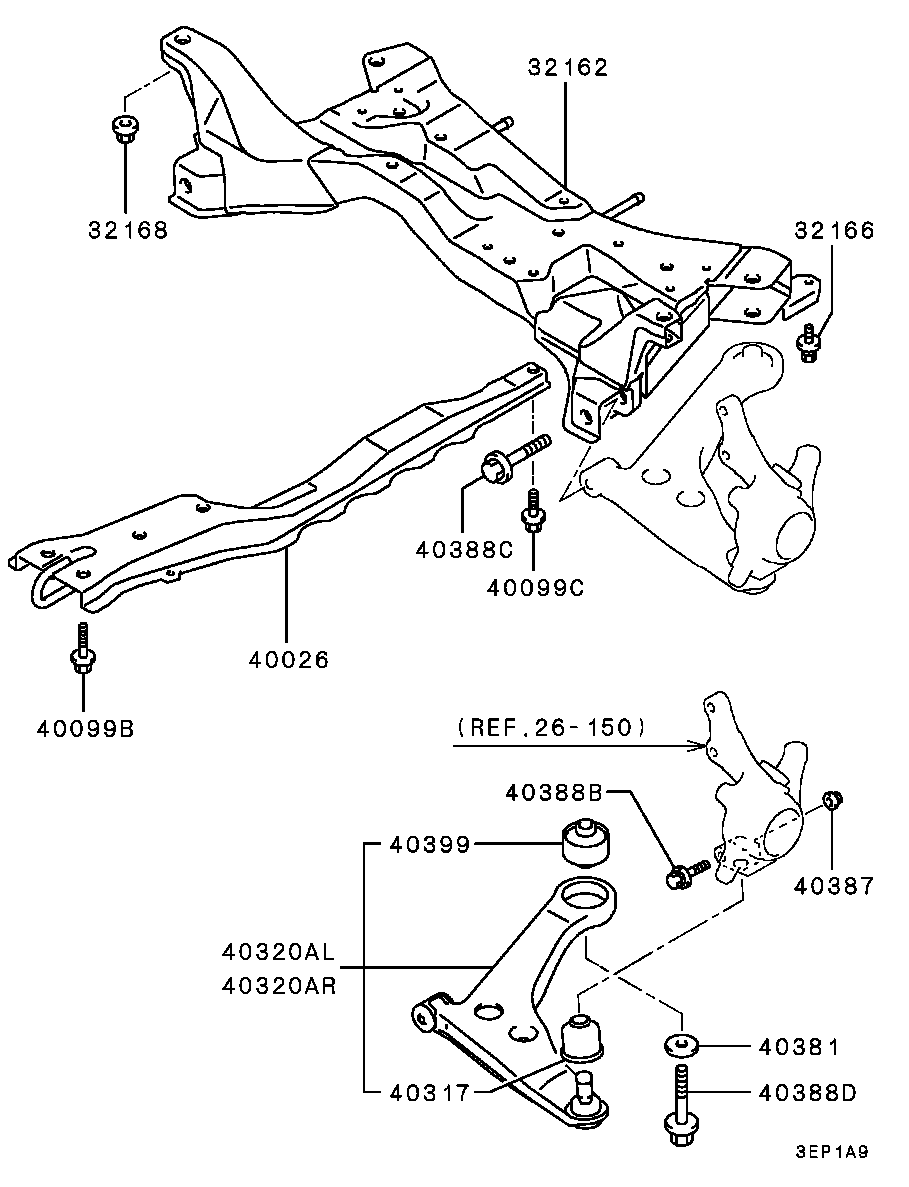 32162
32168
32166
40388C
40099C
40026
40099B
(REF.26-150)
40388B
40399
40387
40320AL
40320AR
40381
40317
40388D
3EP1A9