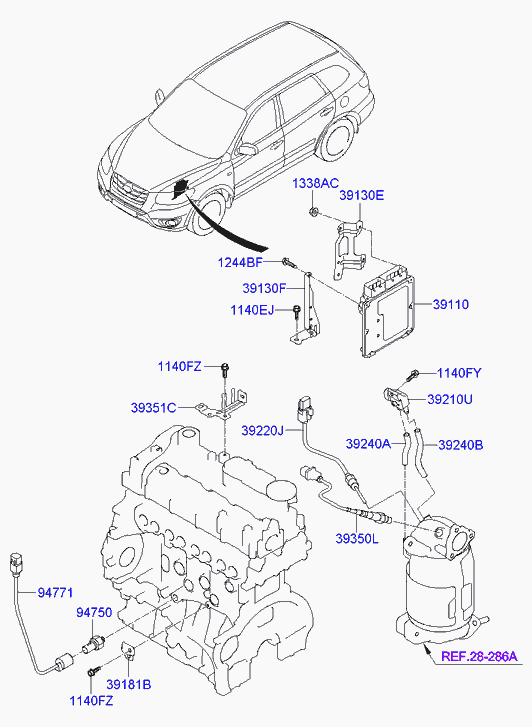 1338AC
39130E
1244BF
39130F
1140EJ
39110
1140FZ
1140FY
39351C
39210U
39220J
39240A
39240B
39350L
94771
94750
39181B
1140FZ
REF.28-286A