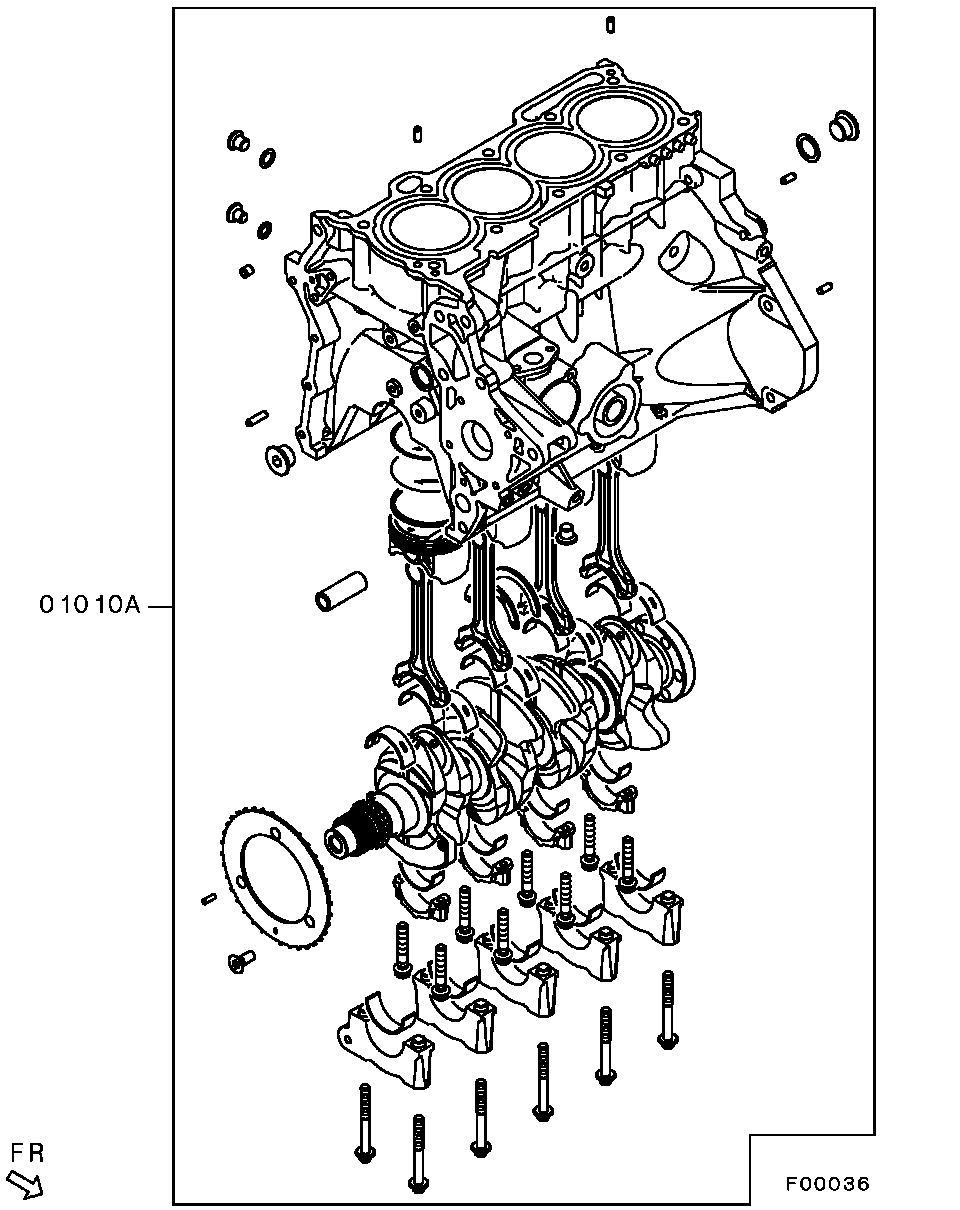 01010A

FR

F00036