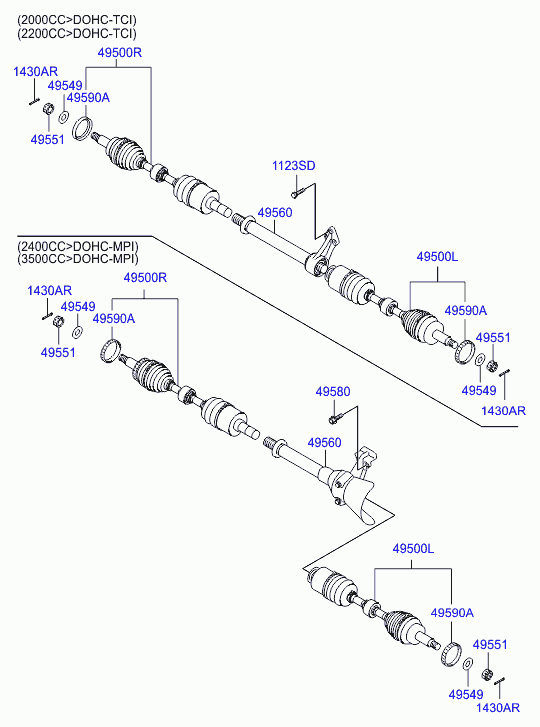 (2000CC>DOHC-TCI)
(2200CC>DOHC-TCI)

49500R
1430AR
49549
49590A
49551
1123SD
49560
49500L
49590A
49551
49549
1430AR

(2400CC>DOHC-MPI)
(3500CC>DOHC-MPI)

49500R
1430AR
49549
49590A
49551
49580
49560
49500L
49590A
49551
49549
1430AR