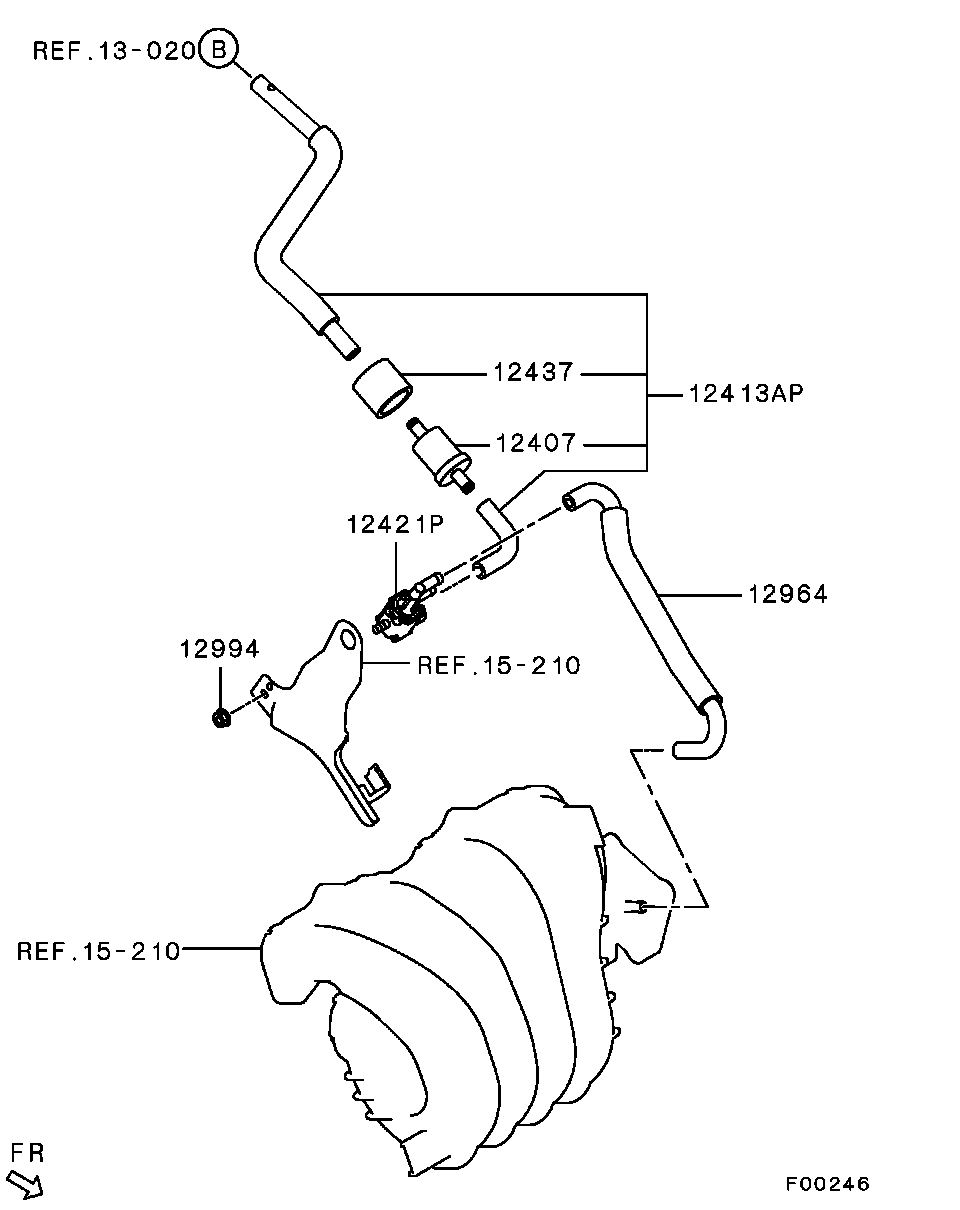 REF.13-020 B

12437

12413AP

12407

12421P

12964

12994

REF.15-210

REF.15-210

FR

F00246