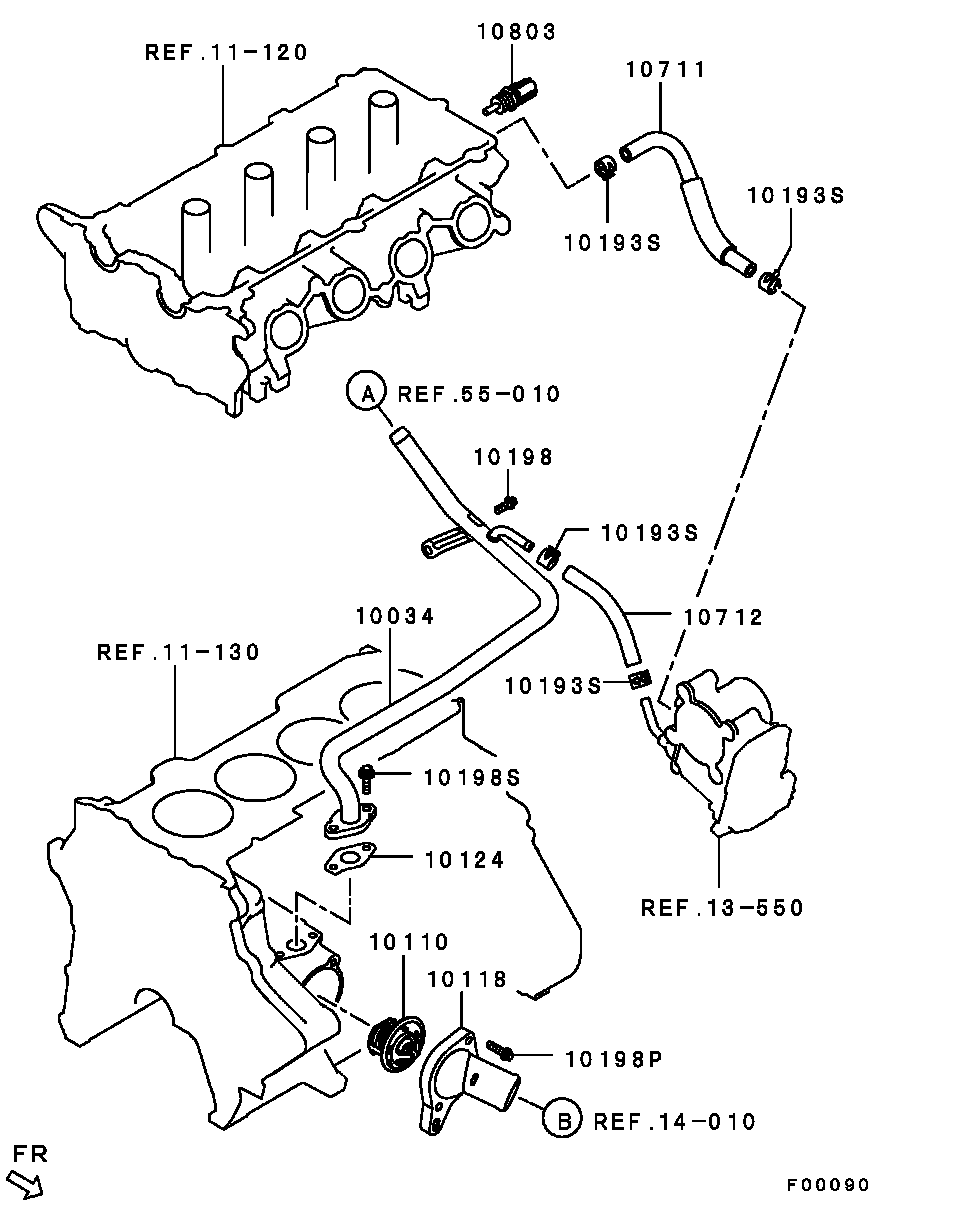 REF.11-120
10803
10711
10193S
10193S
A REF.55-010
10198
10193S
10712
10034
REF.11-130
10193S
10198S
10124
REF.13-550
10110
10118
10198P
B REF.14-010
FR
F00090