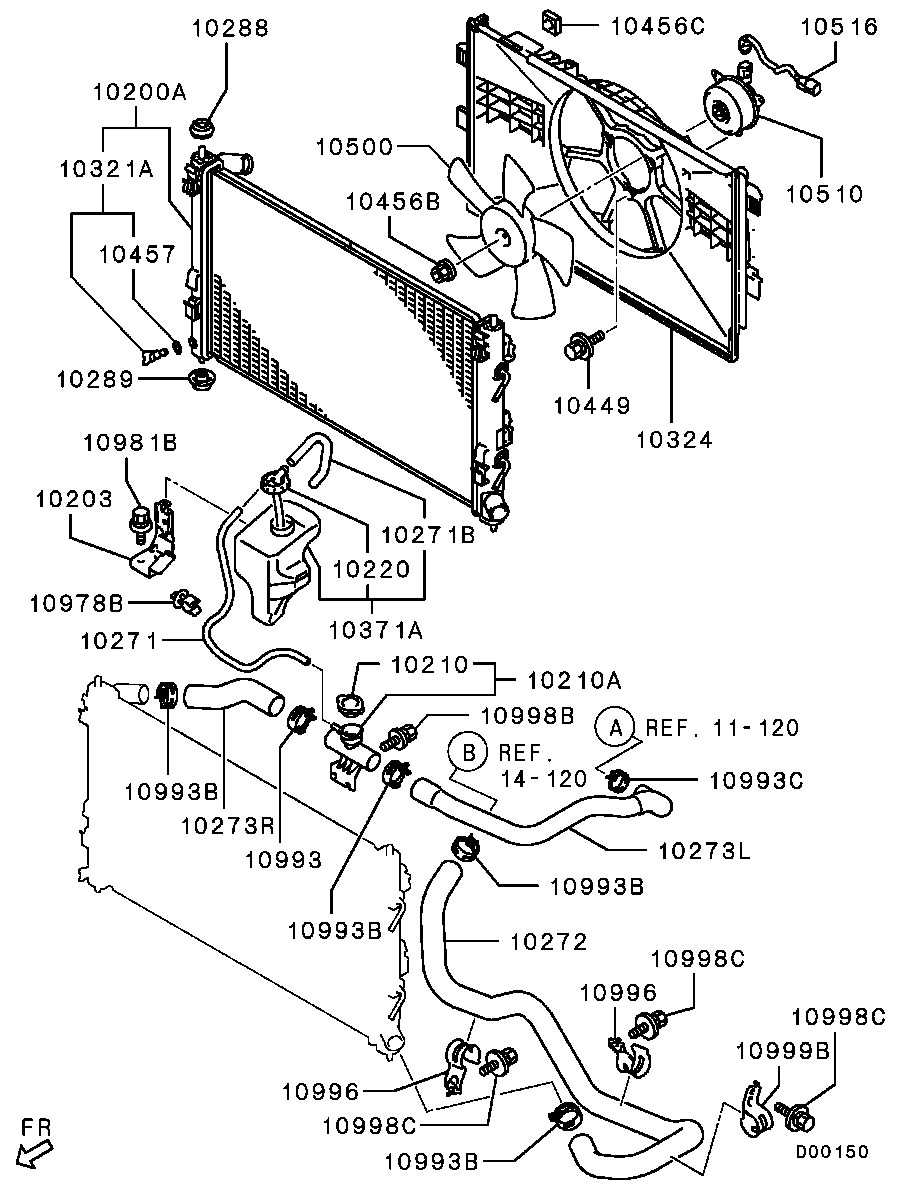 10288
10456C
10516
10200A
10321A
10500
10510
10456B
10457
10289
10449
10324
10981B
10203
10271B
10220
10978B
10371A
10271
10210
10210A
10998B
A REF. 11-120
B REF. 14-120
10993C
10993B
10273R
10993
10273L
10993B
10993B
10272
10998C
10996
10998C
10999B
10996
10998C
10993B
FR
D00150