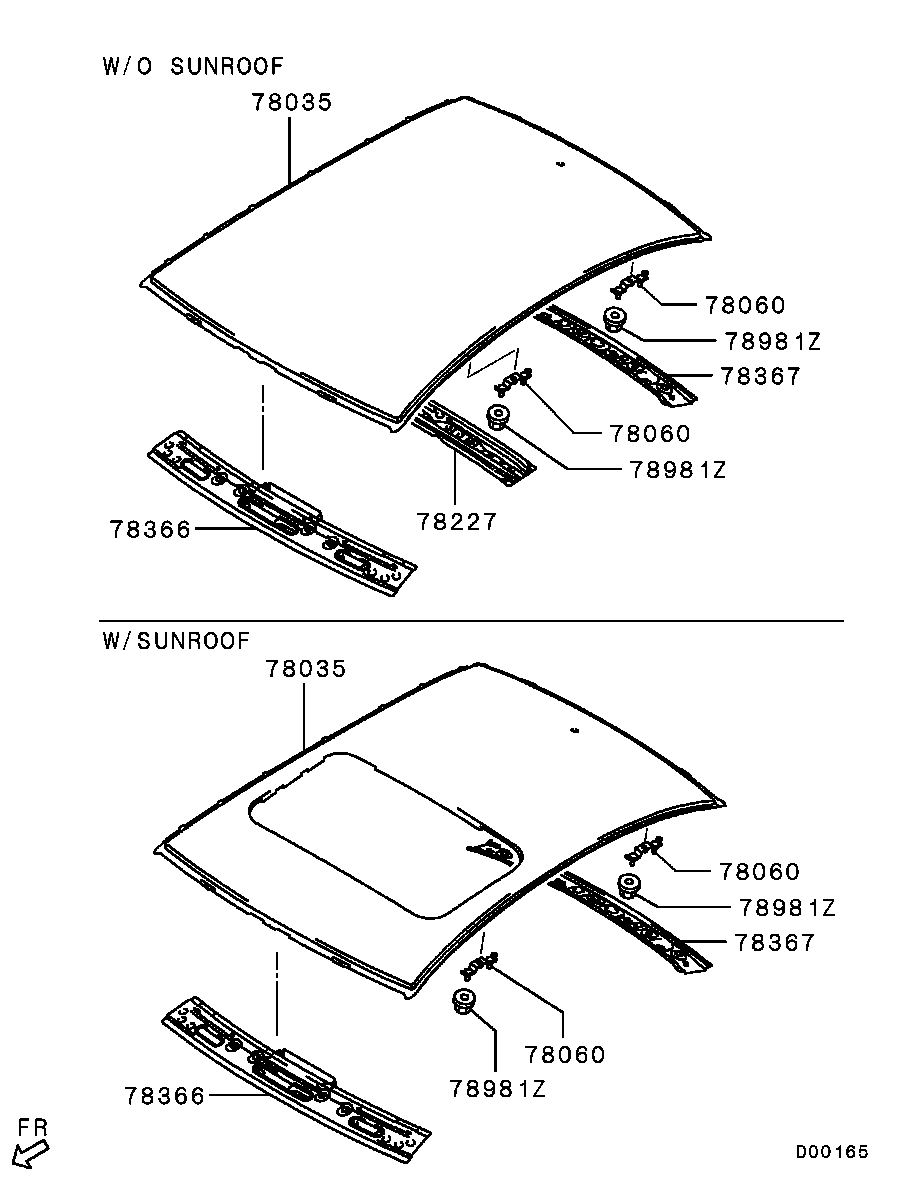 W/O SUNROOF

78035

78060

78981Z

78367

78060

78981Z

78227

78366

W/SUNROOF

78035

78060

78981Z

78367

78060

78981Z

78366

FR

D00165