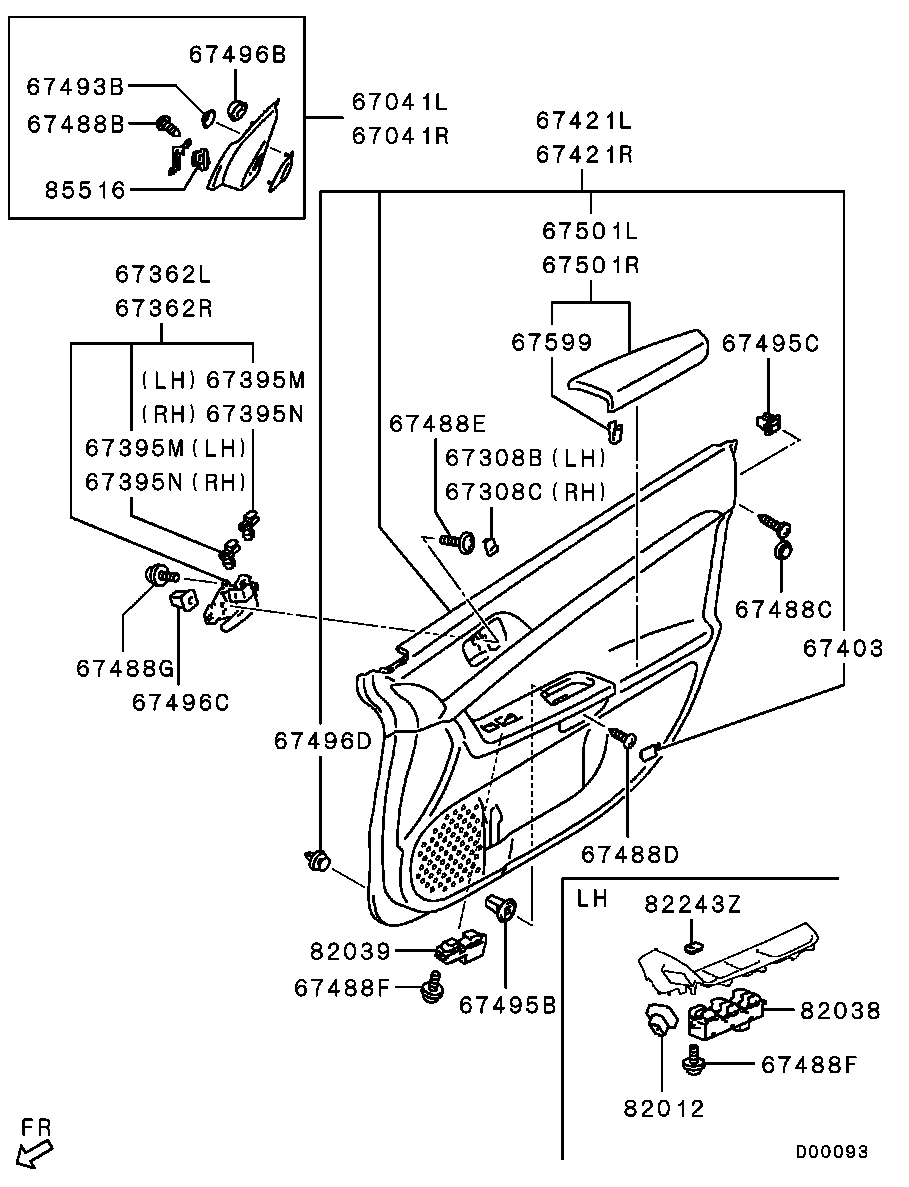 67496B
67493B
67488B
85516
67041L
67041R
67421L
67421R
67501L
67501R
67362L
67362R
(LH) 67395M
(RH) 67395N
67395M (LH)
67395N (RH)
67599
67495C
67488E
67308B (LH)
67308C (RH)
67488C
67403
67488G
67496C
67496D
67488D
LH
82243Z
82039
67488F
67495B
82038
67488F
82012
FR
D00093