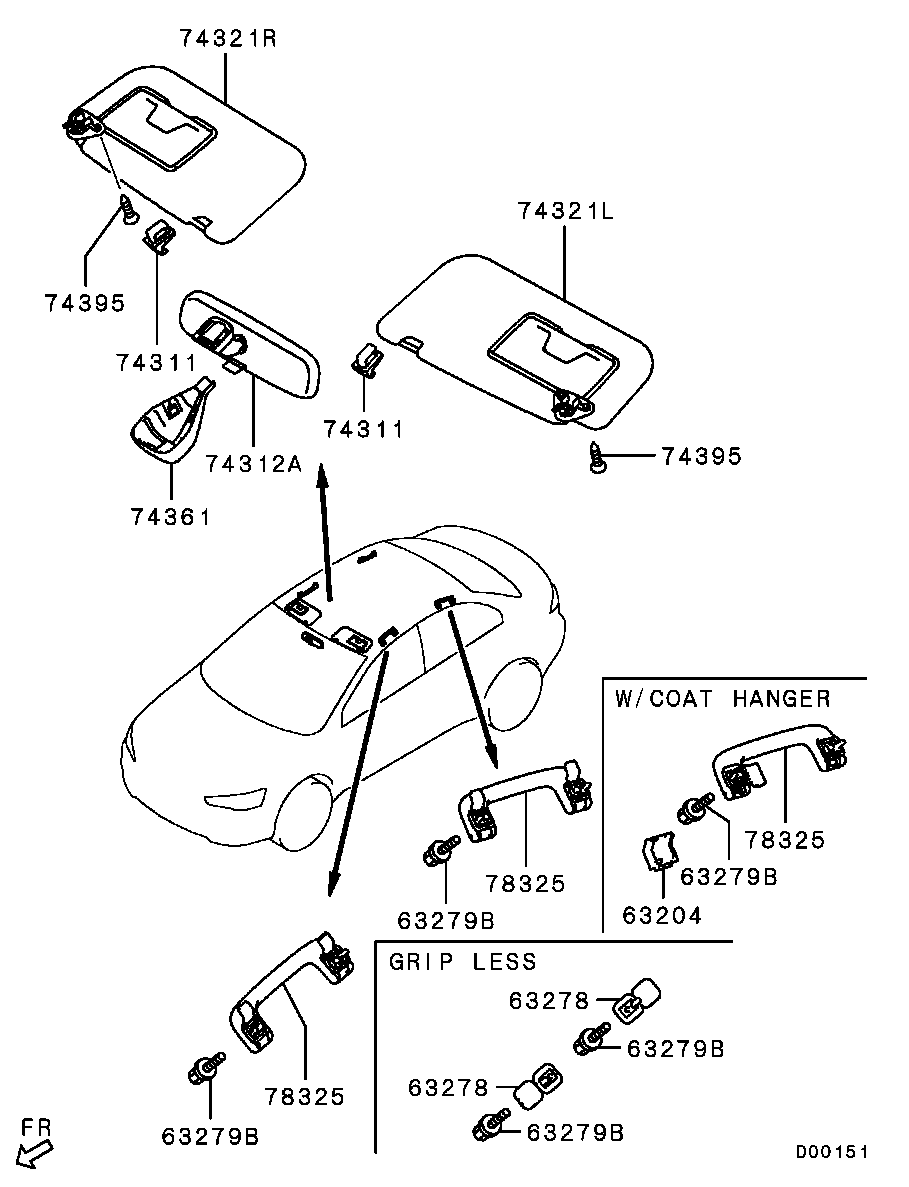 74321R

74395

74311

74312A

74361

74321L

74311

74395

W/COAT HANGER

78325

63279B

63204

78325

63279B

GRIP LESS

63278

63279B

63278

63279B

78325

63279B

FR

D00151