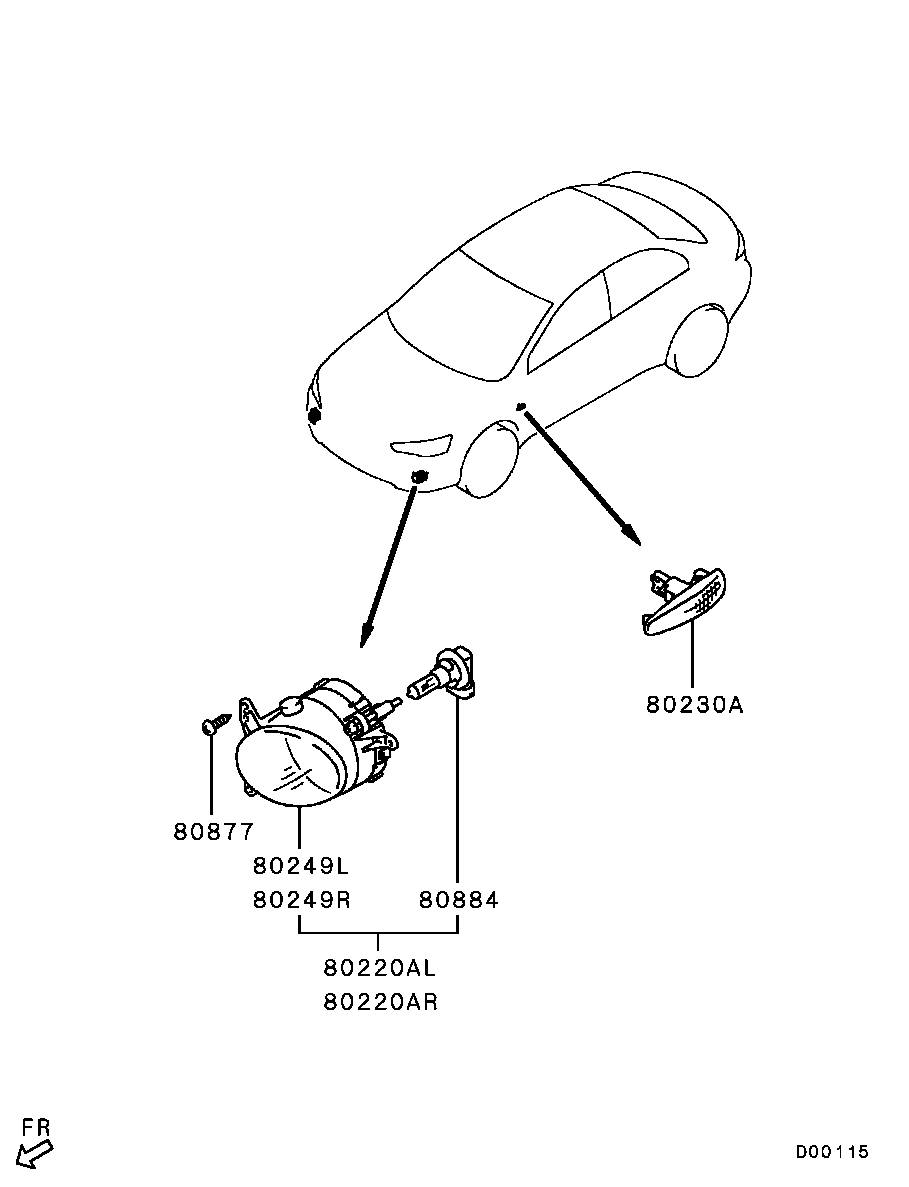 80230A

80877

80249L
80249R

80884

80220AL
80220AR

FR

D00115