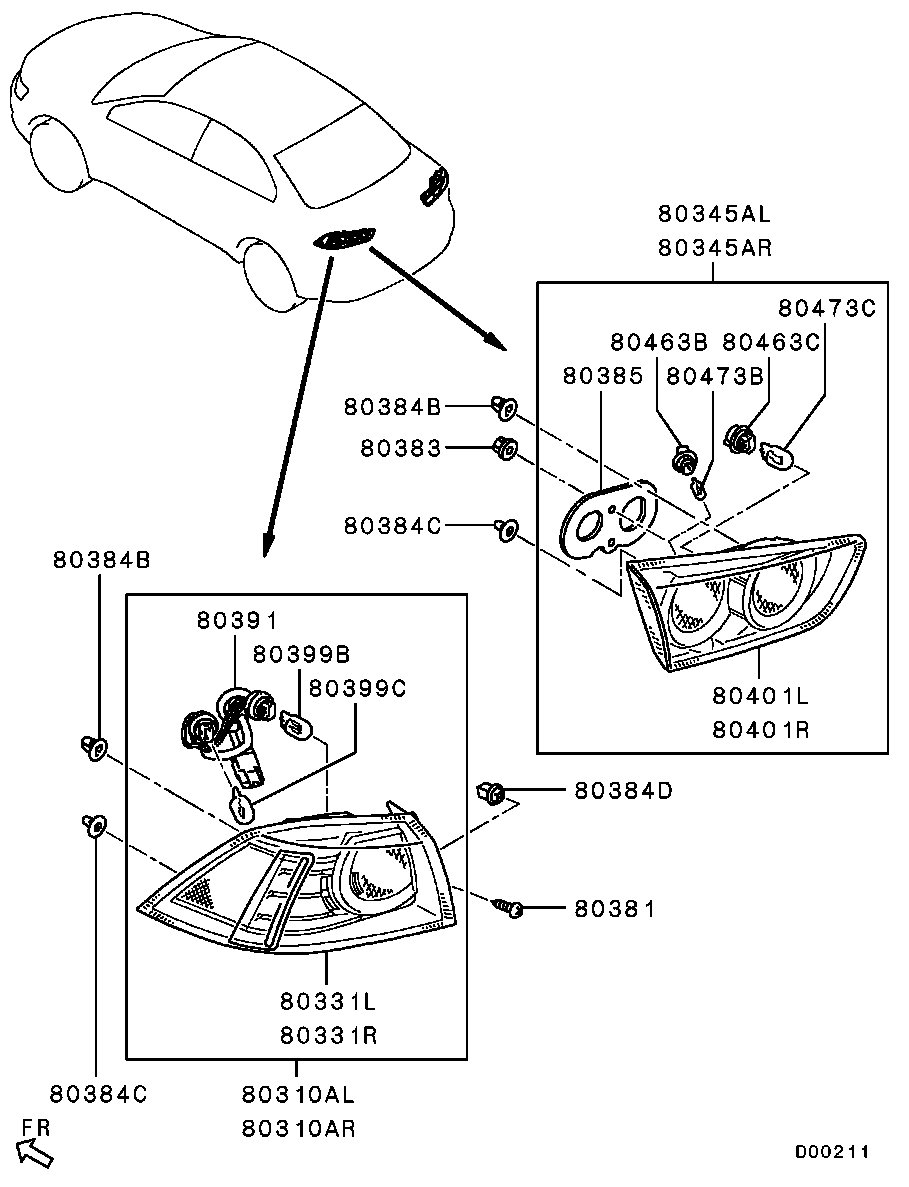 80345AL
80345AR

80473C
80463B
80463C
80385
80473B
80384B
80383
80384C
80401L
80401R

80384B
80391
80399B
80399C
80384D
80381
80331L
80331R
80384C
80310AL
80310AR

FR
D00211