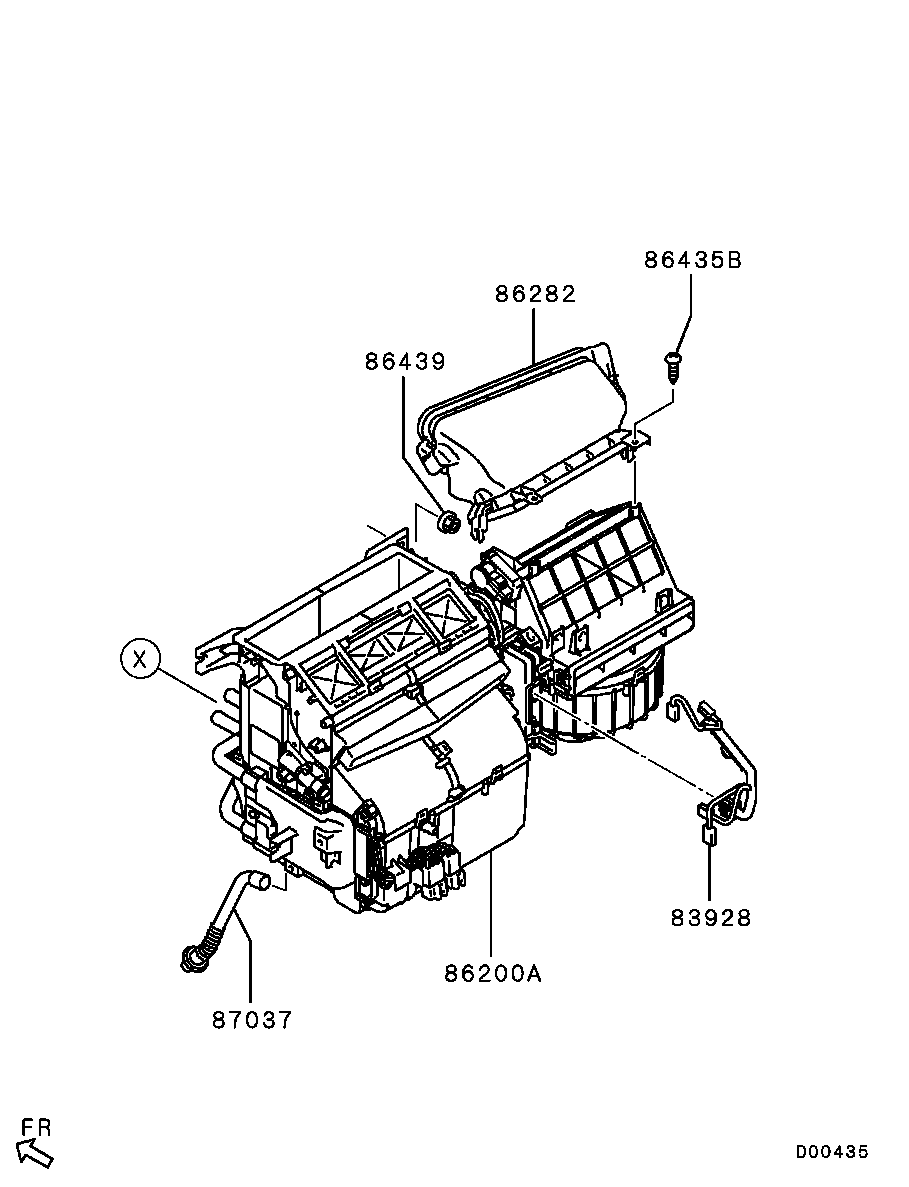 86435B
86282
86439
X
83928
86200A
87037
FR
D00435