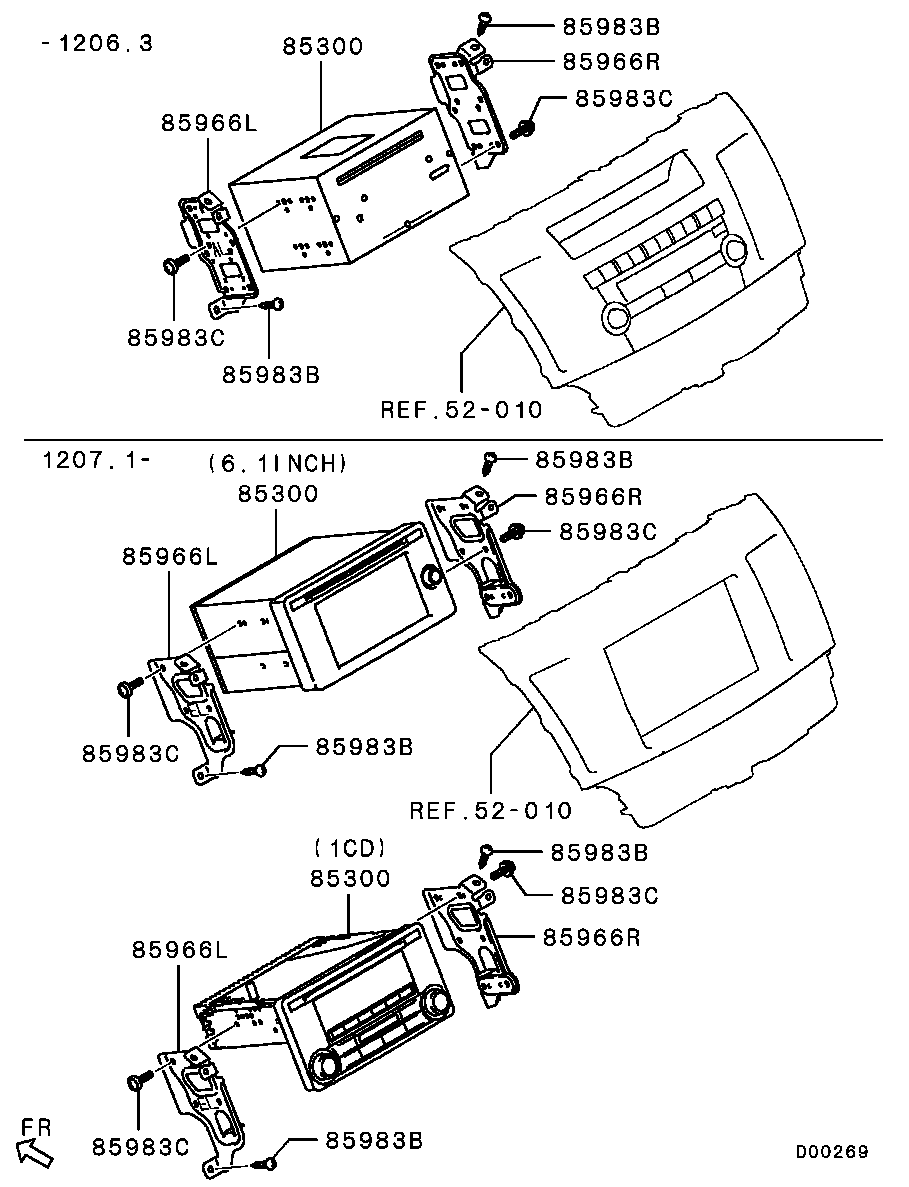 -1206.3
85300
85983B
85966R
85983C
85966L
85983C
85983B
REF.52-010

1207.1-
(6.1INCH)
85300
85983B
85966R
85983C
85966L
85983C
85983B
REF.52-010

(1CD)
85300
85983B
85983C
85966R
85966L
85983C
85983B
FR
D00269