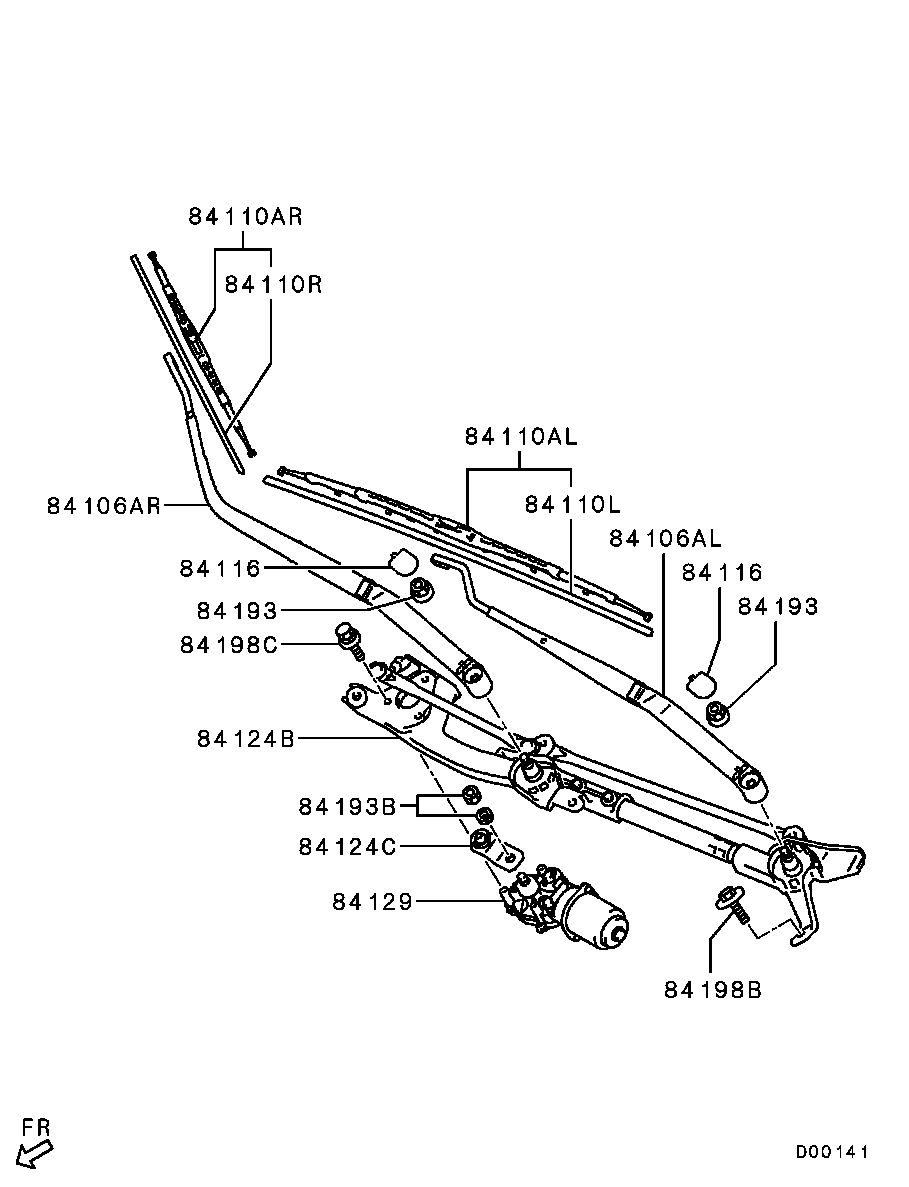 84110AR
84110R
84110AL
84110L
84106AR
84106AL
84116
84116
84193
84193
84198C
84124B
84193B
84124C
84129
84198B
FR
D00141