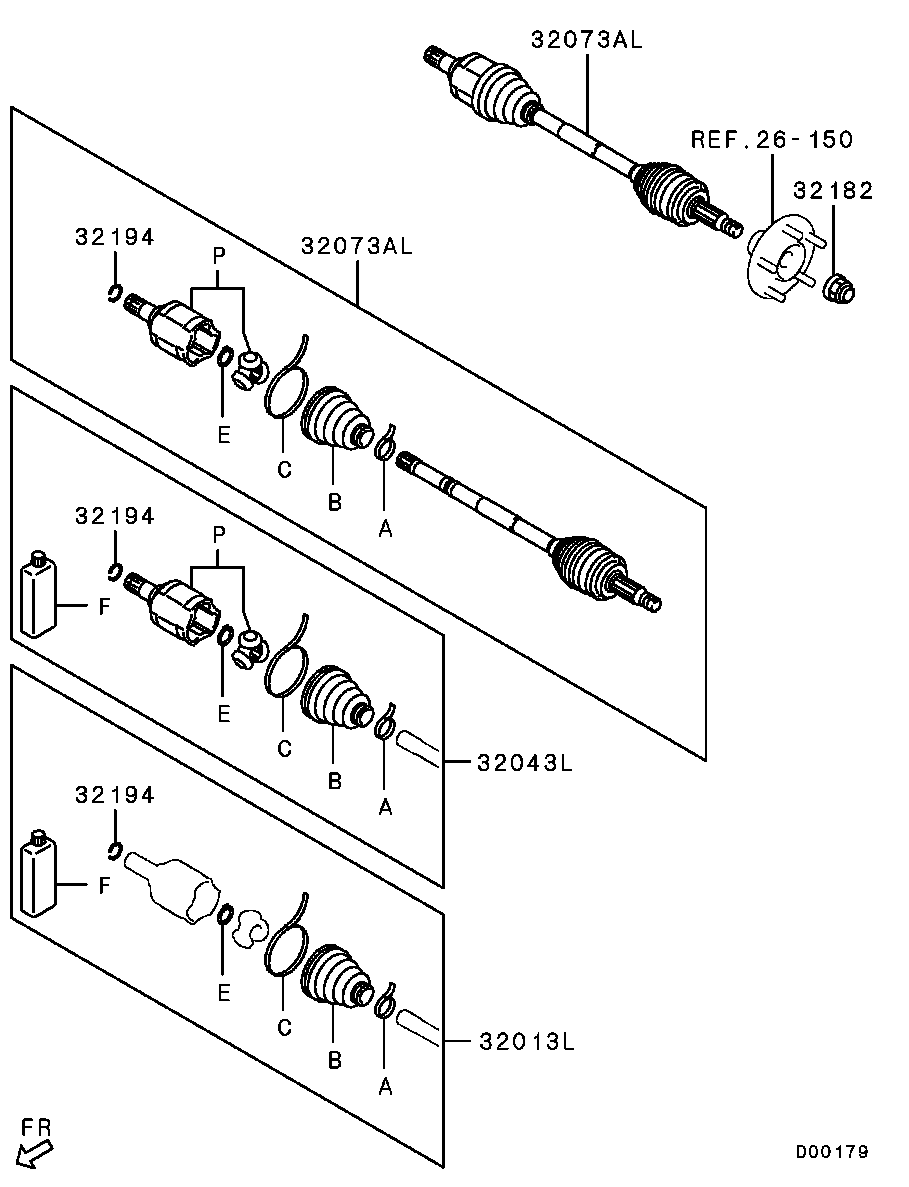 32073AL
REF.26-150
32182
32194
P
32073AL
E
C
B
A
32194
P
F
E
C
B
A
32043L
32194
F
E
C
B
A
32013L
FR
D00179