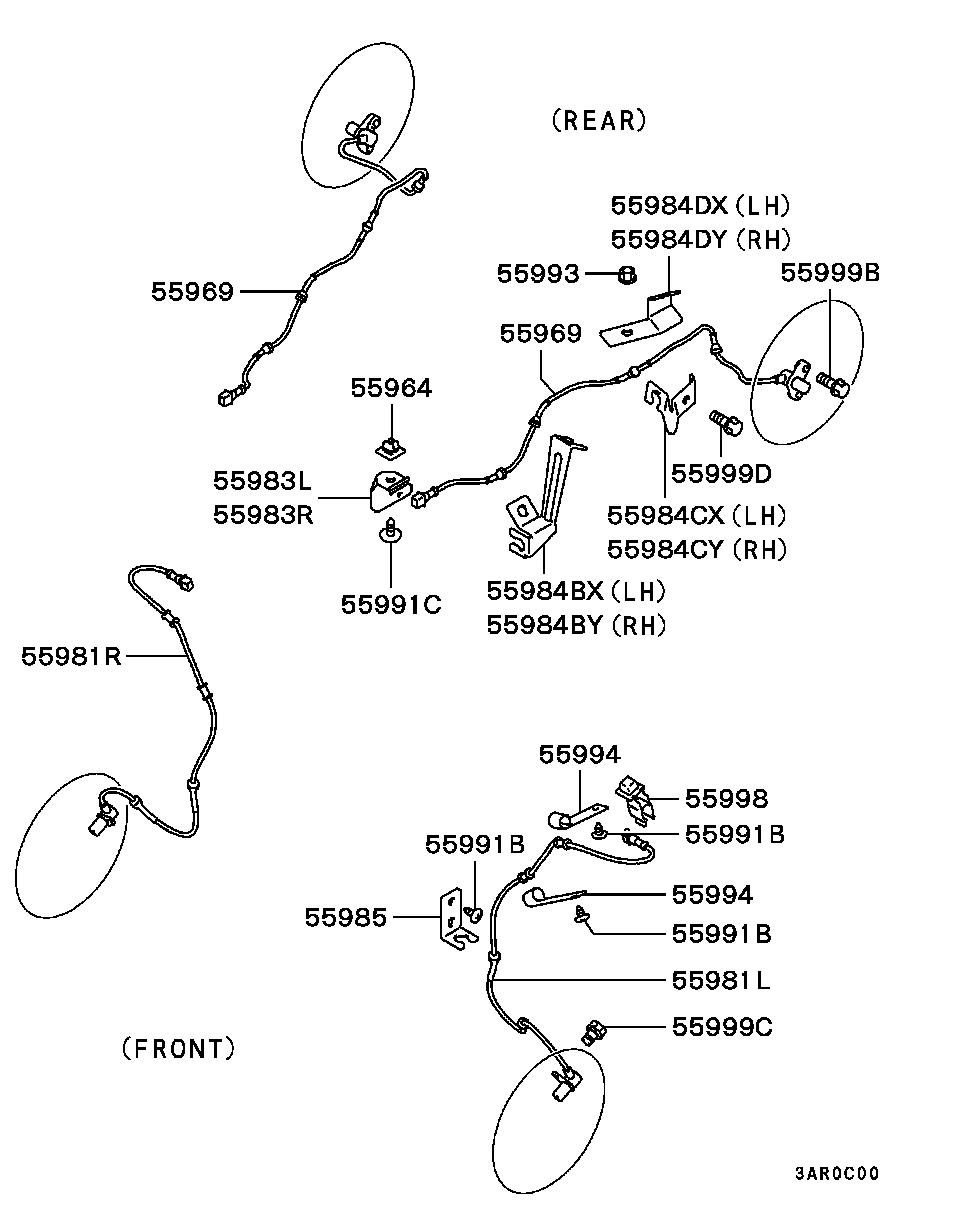 (REAR)

55984DX (LH)
55984DY (RH)
55993
55999B
55969
55969
55964
55983L
55983R
55999D
55984CX (LH)
55984CY (RH)
55991C
55984BX (LH)
55984BY (RH)
55981R
55994
55998
55991B
55991B
55994
55985
55991B
55981L
55999C
(FRONT)
3AR0C00