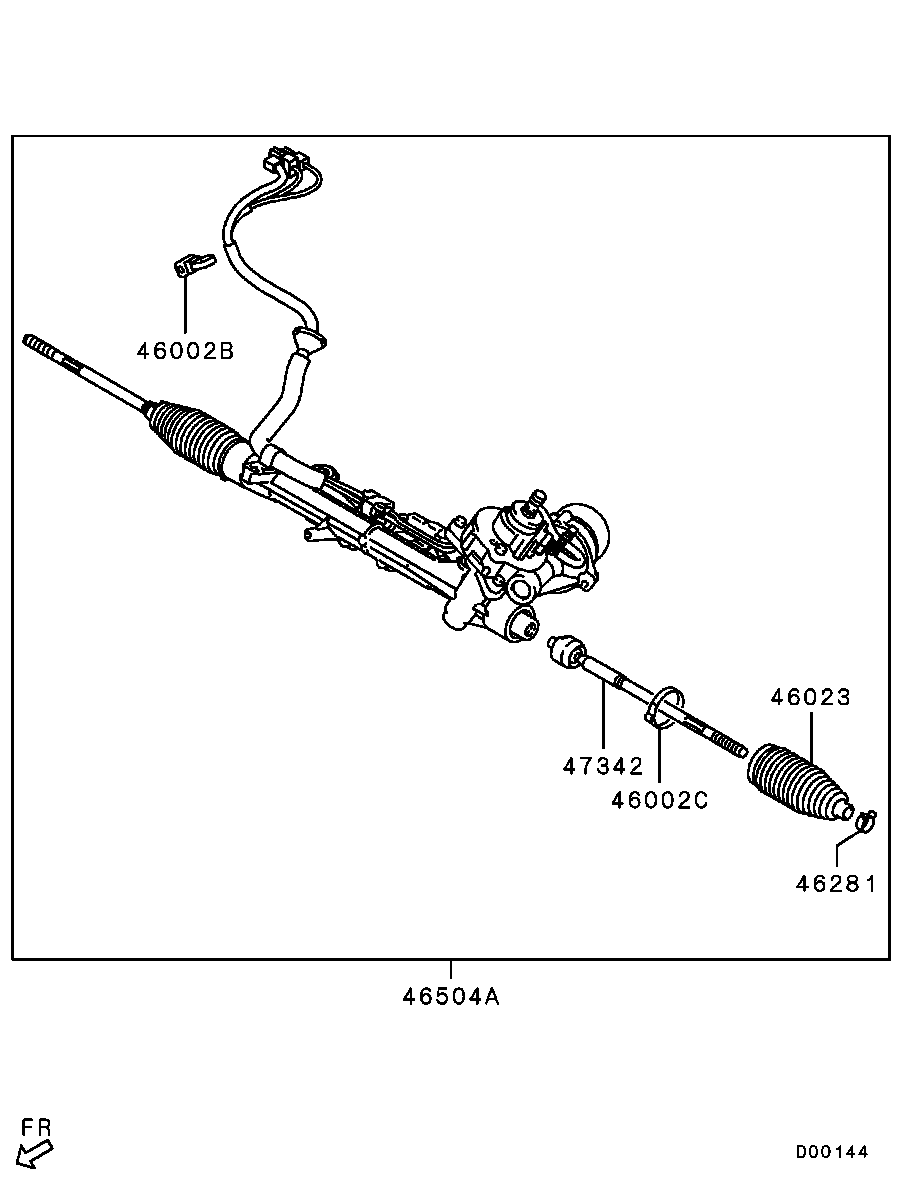 46002B

46023

47342

46002C

46281

46504A

FR

D00144