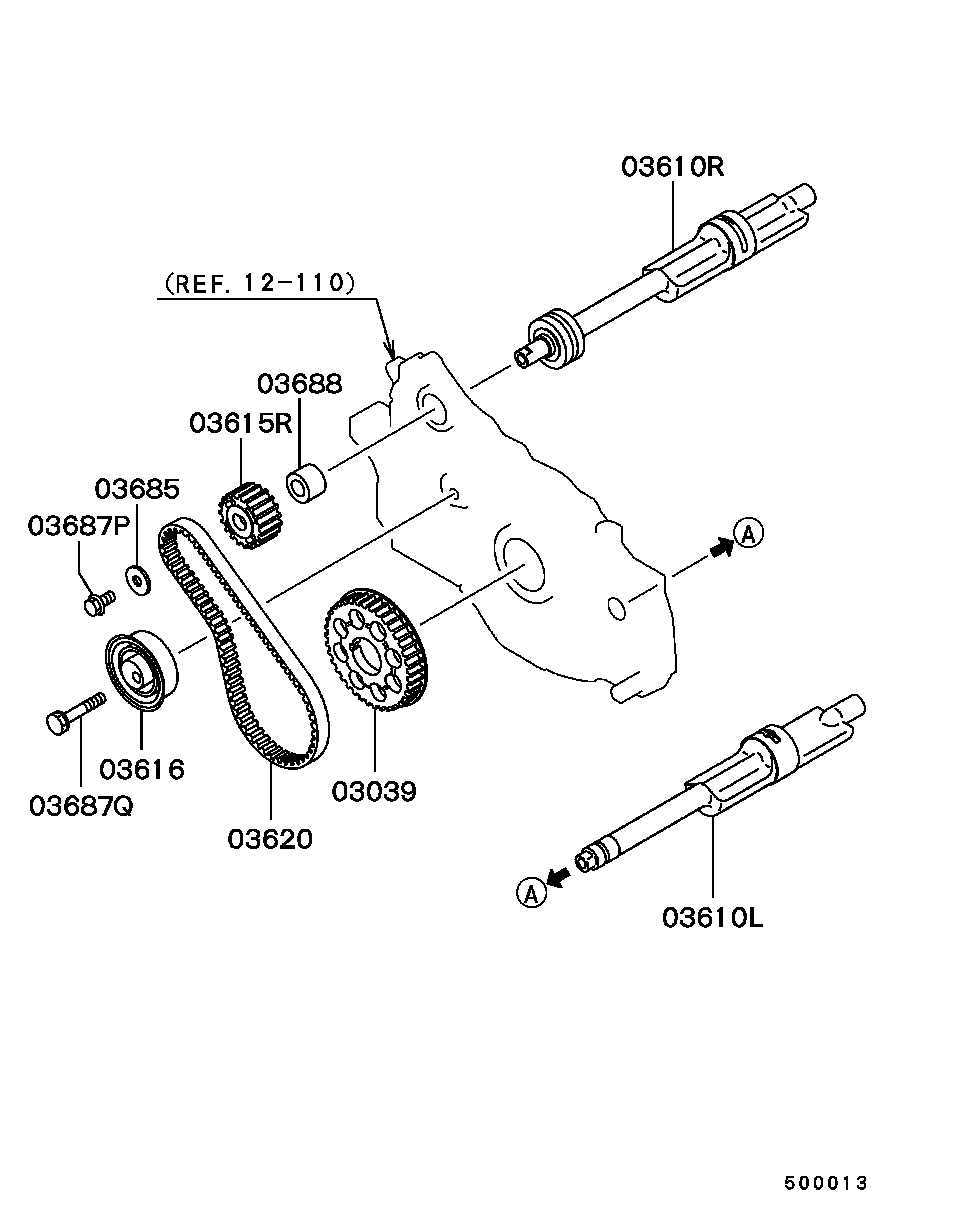 03610R

(REF. 12-110)

03688

03615R

03685

03687P

A

03616

03687Q

03620

03039

A

03610L

500013