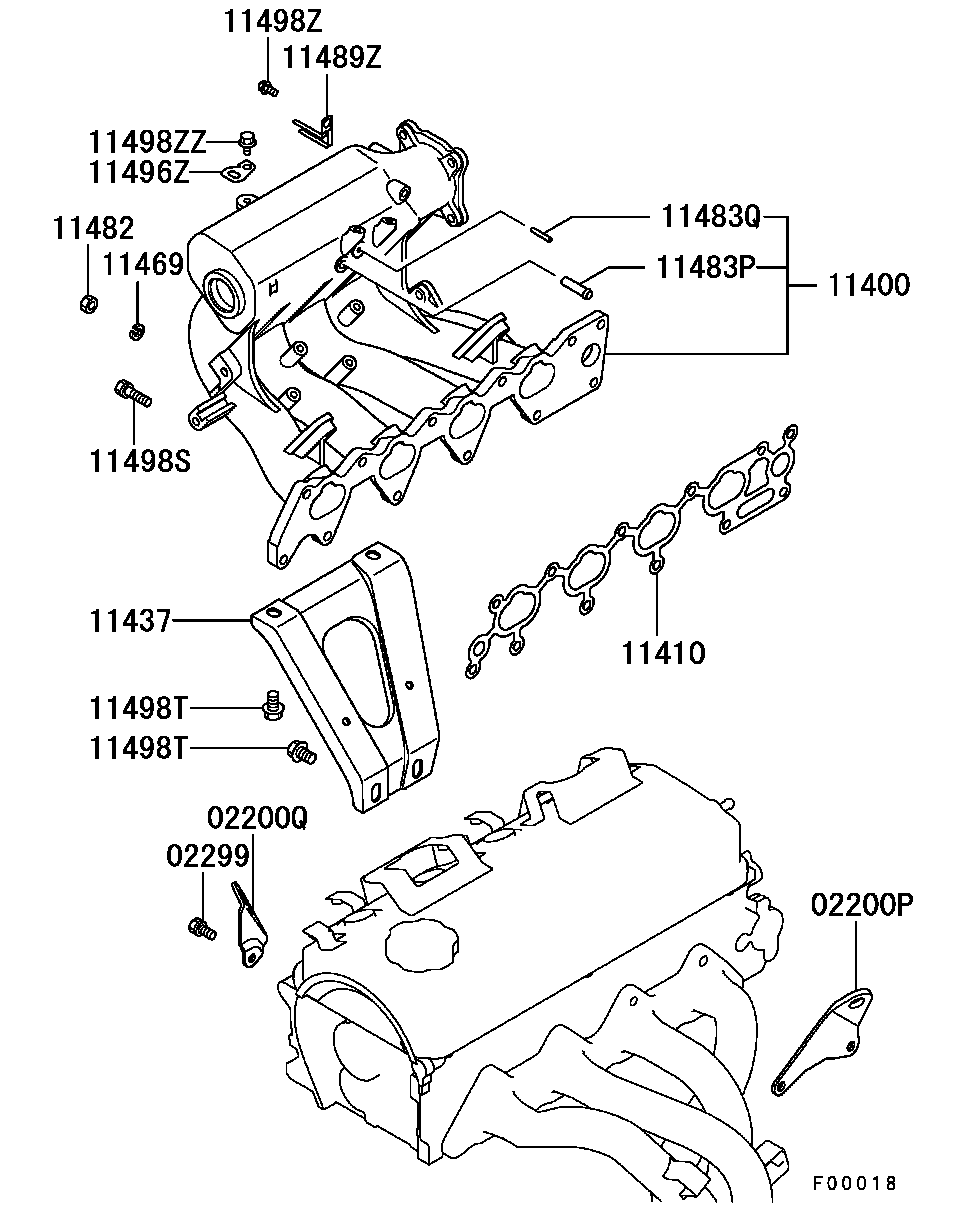 11498Z
11489Z
11498ZZ
11496Z
11482
11469
11483Q
11483P
11400
11498S
11437
11410
11498T
11498T
02200Q
02299
02200P
F00018