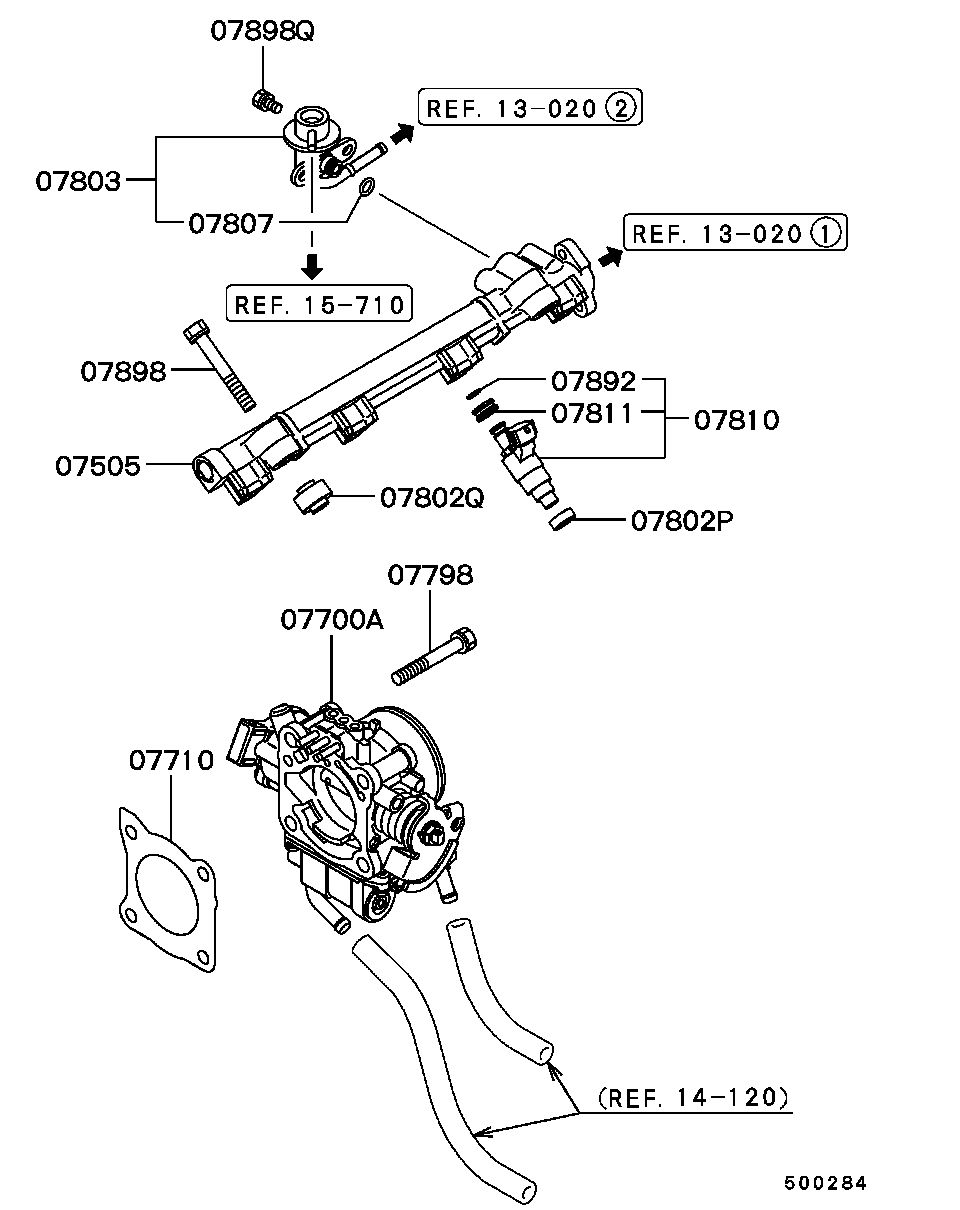 07898Q

REF. 13-020 ②

07803

07807

REF. 13-020 ①

REF. 15-710

07898

07892

07811

07810

07505

07802Q

07802P

07798

07700A

07710

(REF. 14-120)

500284